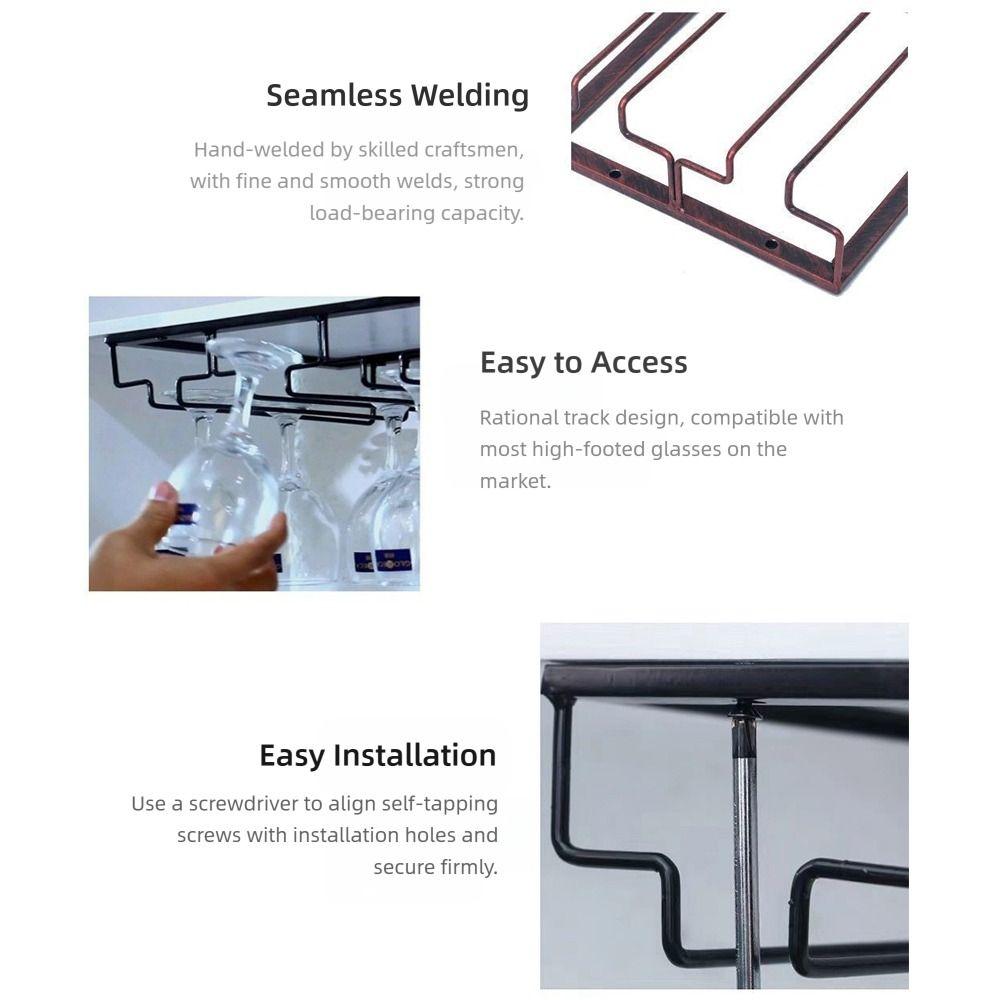 Seamless Welding

Hand-welded by skilled craftsmen, with fine and smooth welds, strong load-bearing capacity.

Easy to Access

Rational track design, compatible with most high-footed glasses on the market.

Easy Installation

Use a screwdriver to align self-tapping screws with installation holes and secure firmly.