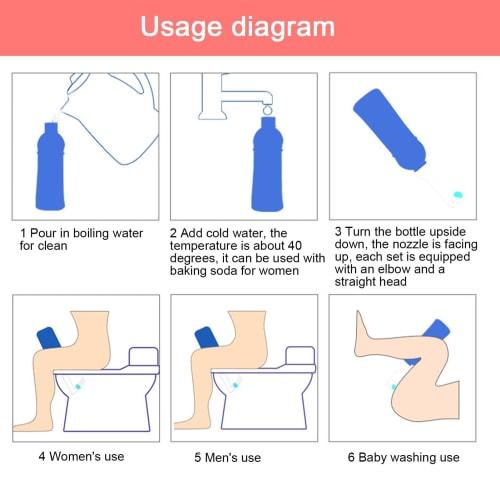 Usage diagram

1 Pour in boiling water for clean

2 Add cold water, the temperature is about 40 degrees, it can be used with baking soda for women

3 Turn the bottle upside down, the nozzle is facing up, each set is equipped with an elbow and a straight head

4 Women's use

5 Men's use

6 Baby washing use