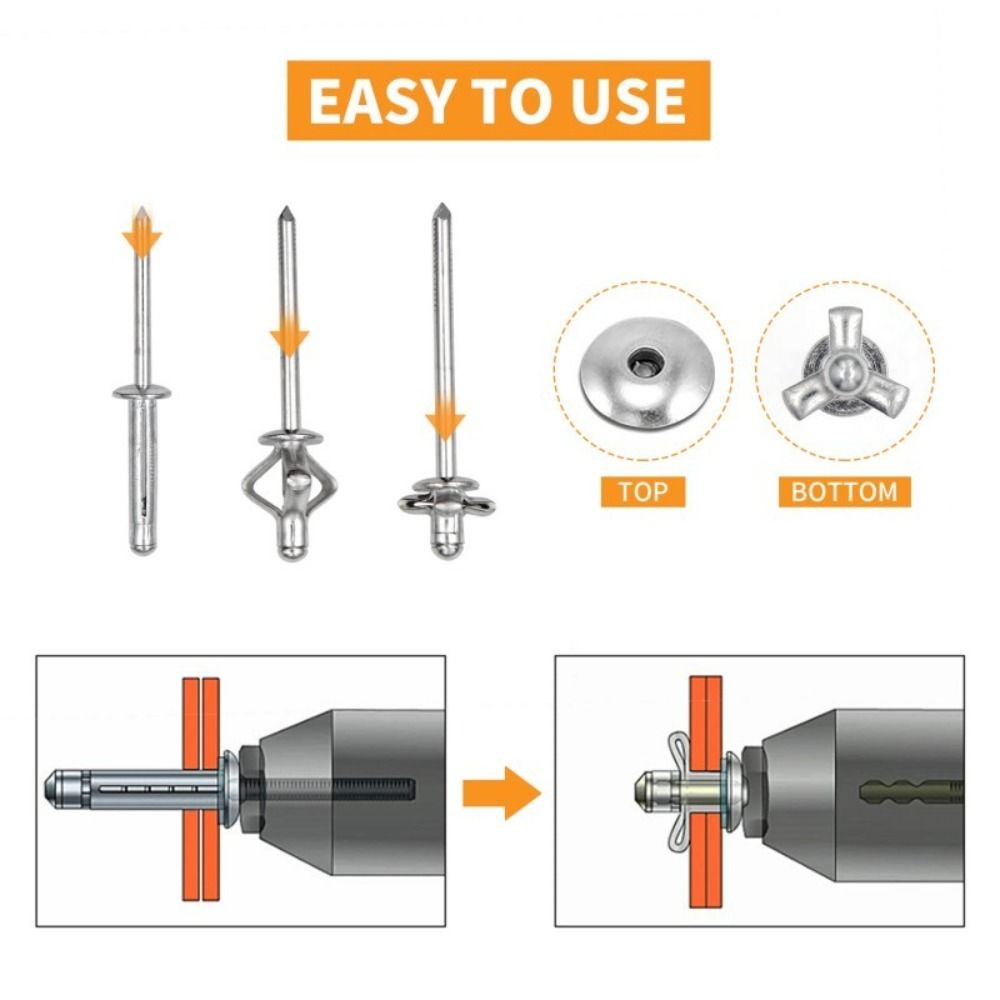 EASY TO USE

TOP

BOTTOM