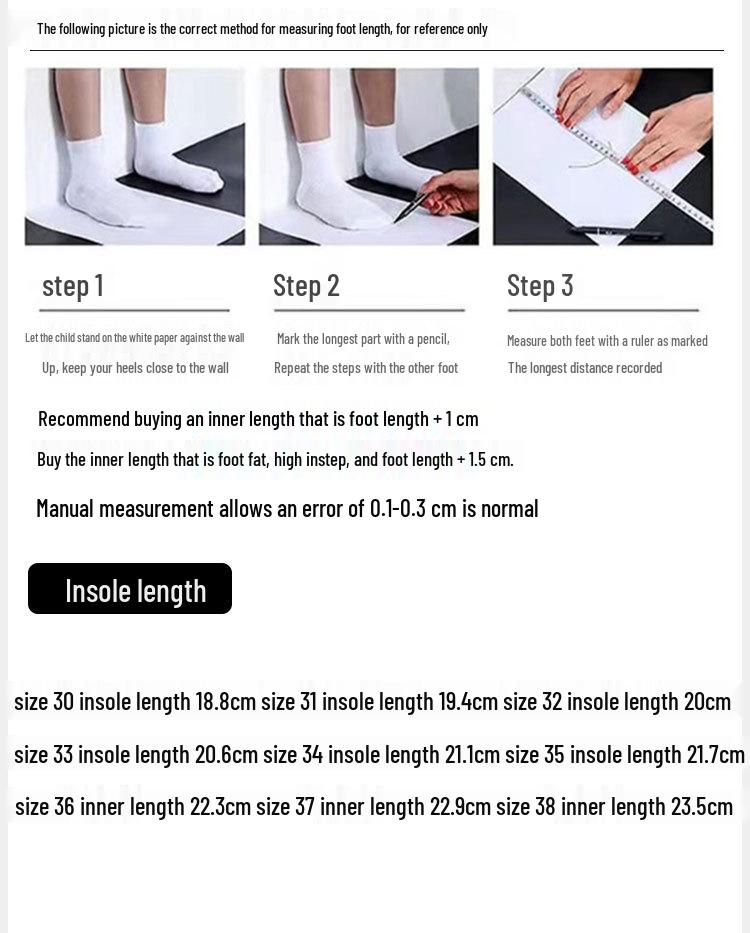 The following picture is the correct method for measuring foot length, for reference only

step 1

Let the child stand on the white paper against the wall

Up, keep your heels close to the wall

Step 2

Mark the longest part with a pencil,

Repeat the steps with the other foot

Step 3

Measure both feet with a ruler as marked

The longest distance recorded

Recommend buying an inner length that is foot length + 1 cm

Buy the inner length that is foot fat, high instep, and foot length + 1.5 cm.

Manual measurement allows an error of 0.1-0.3 cm is normal

Insole length

size 30 insole length 18.8cm size 31 insole length 19.4cm size 32 insole length 20cm

size 33 insole length 20.6cm size 34 insole length 21.1cm size 35 insole length 21.7cm

size 36 inner length 22.3cm size 37 inner length 22.9cm size 38 inner length 23.5cm