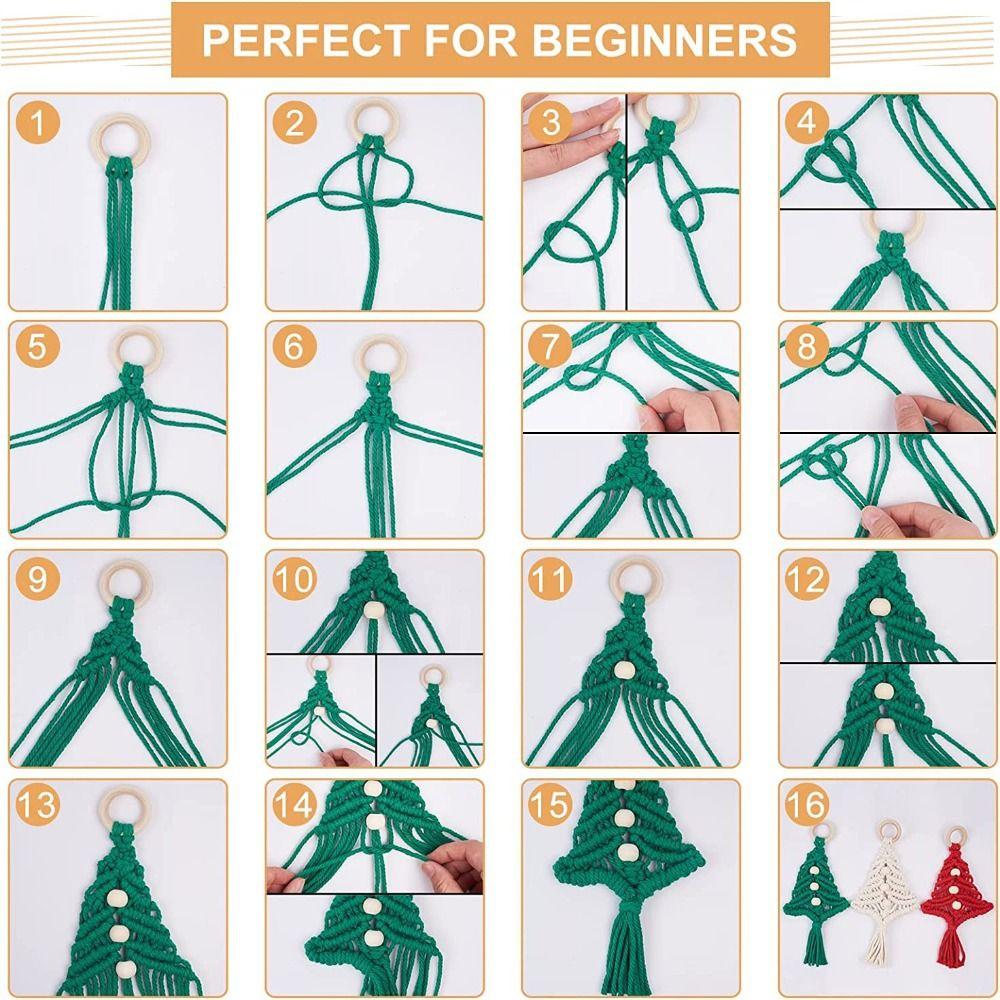 PERFECT FOR BEGINNERS

1

2

3

4

5

6

7

8

9

10

11

12

13

14

15

16