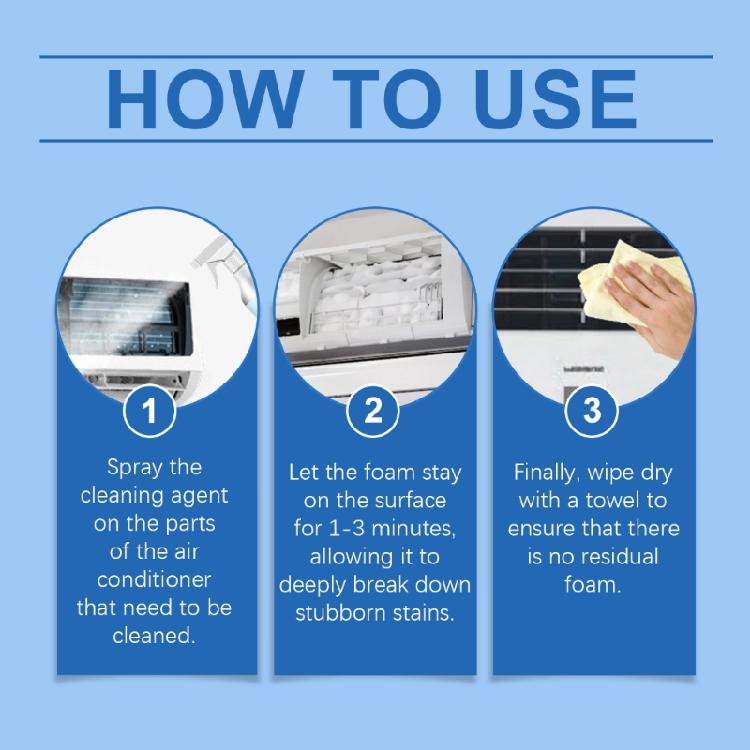 HOW TO USE

1

Spray the cleaning agent on the parts of the air conditioner that need to be cleaned.

2

Let the foam stay on the surface for 1-3 minutes, allowing it to deeply break down stubborn stains.

3

Finally, wipe dry with a towel to ensure that there is no residual foam.