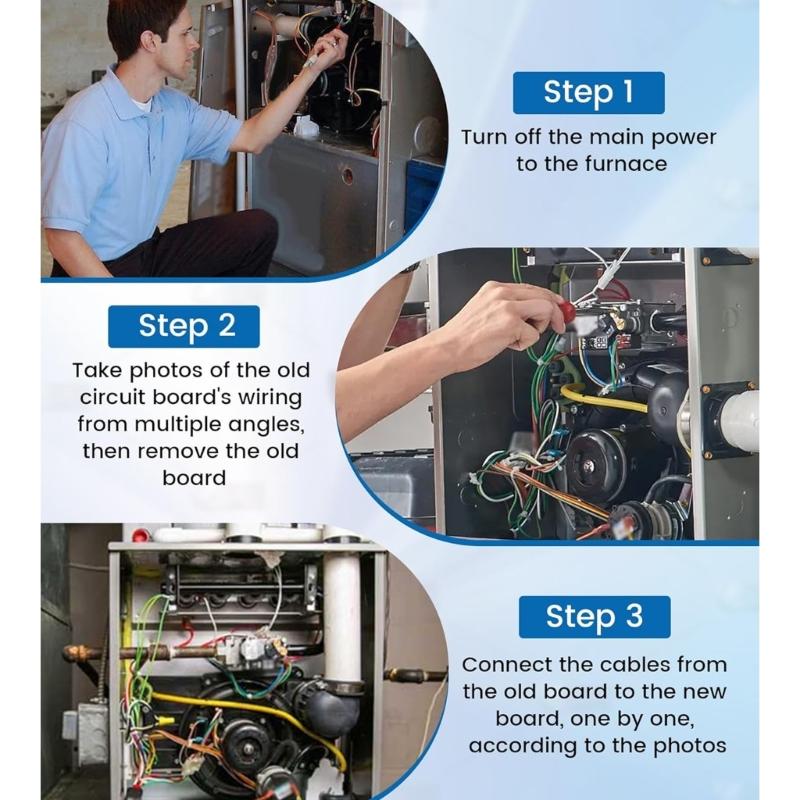 Step 1

Turn off the main power to the furnace

Step 2

Take photos of the old circuit board's wiring from multiple angles, then remove the old board

Step 3

Connect the cables from the old board to the new board, one by one, according to the photos