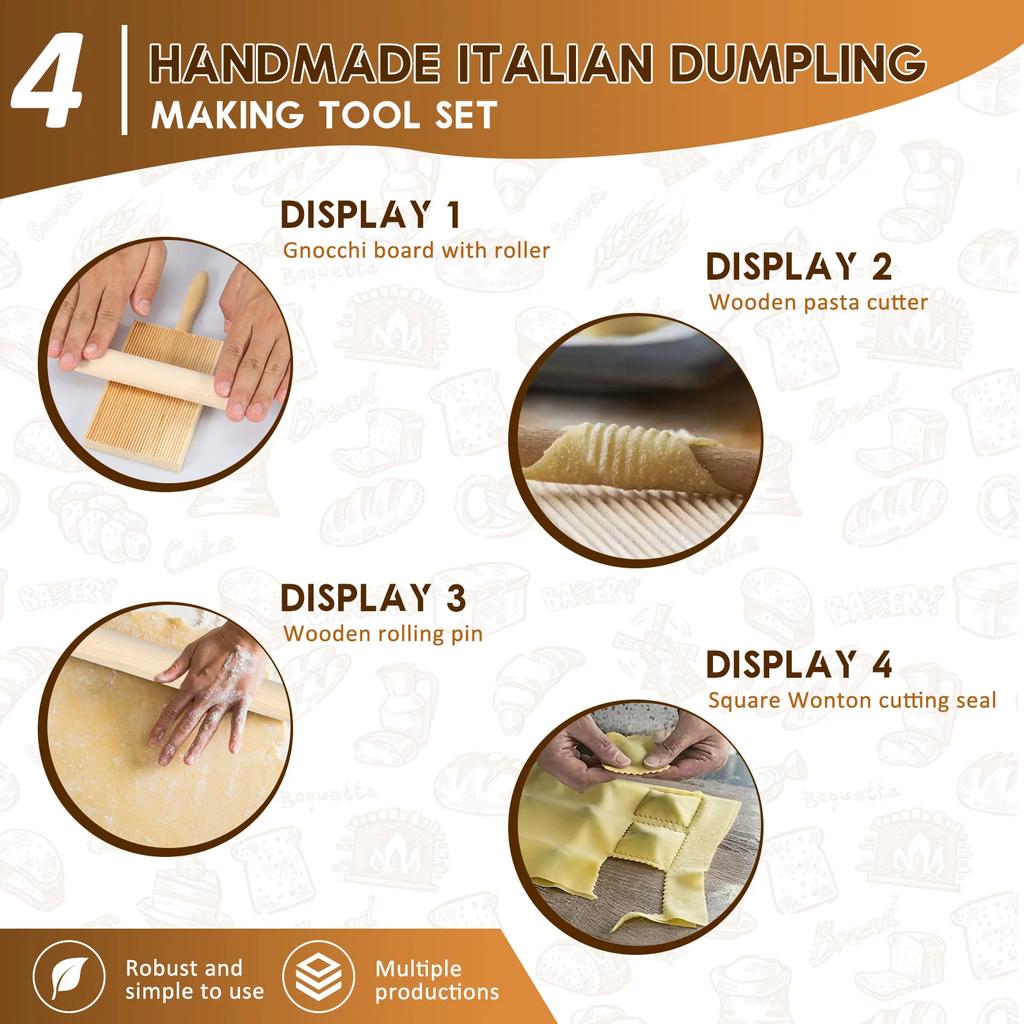 4 HANDMADE ITALIAN DUMPLING MAKING TOOL SET

DISPLAY 1
Gnocchi board with roller

DISPLAY 2
Wooden pasta cutter

DISPLAY 3
Wooden rolling pin

DISPLAY 4
Square Wonton cutting seal

Robust and simple to use

Multiple productions