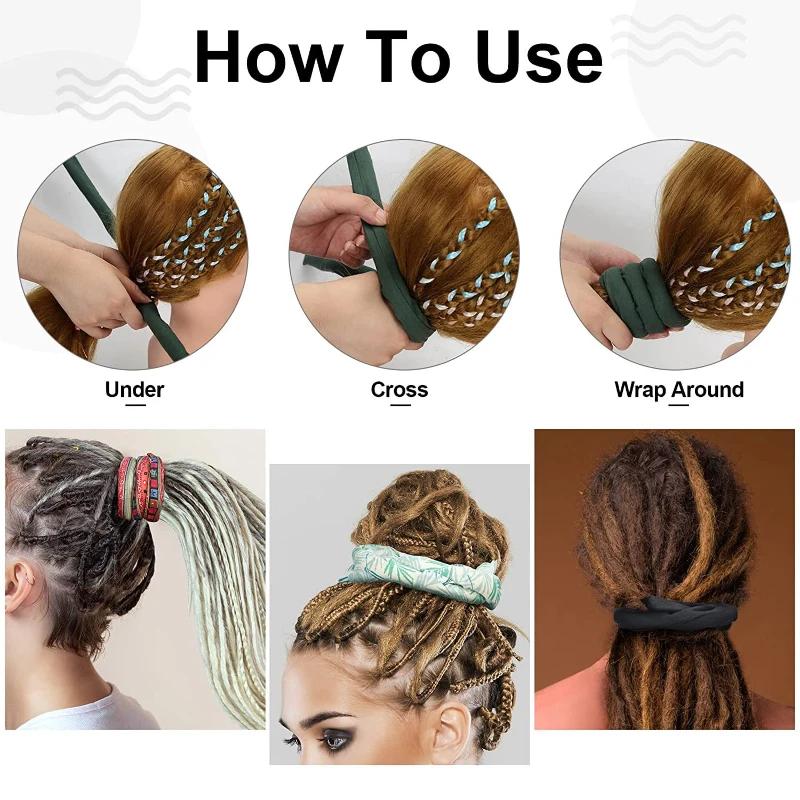 How To Use

Under

Cross

Wrap Around