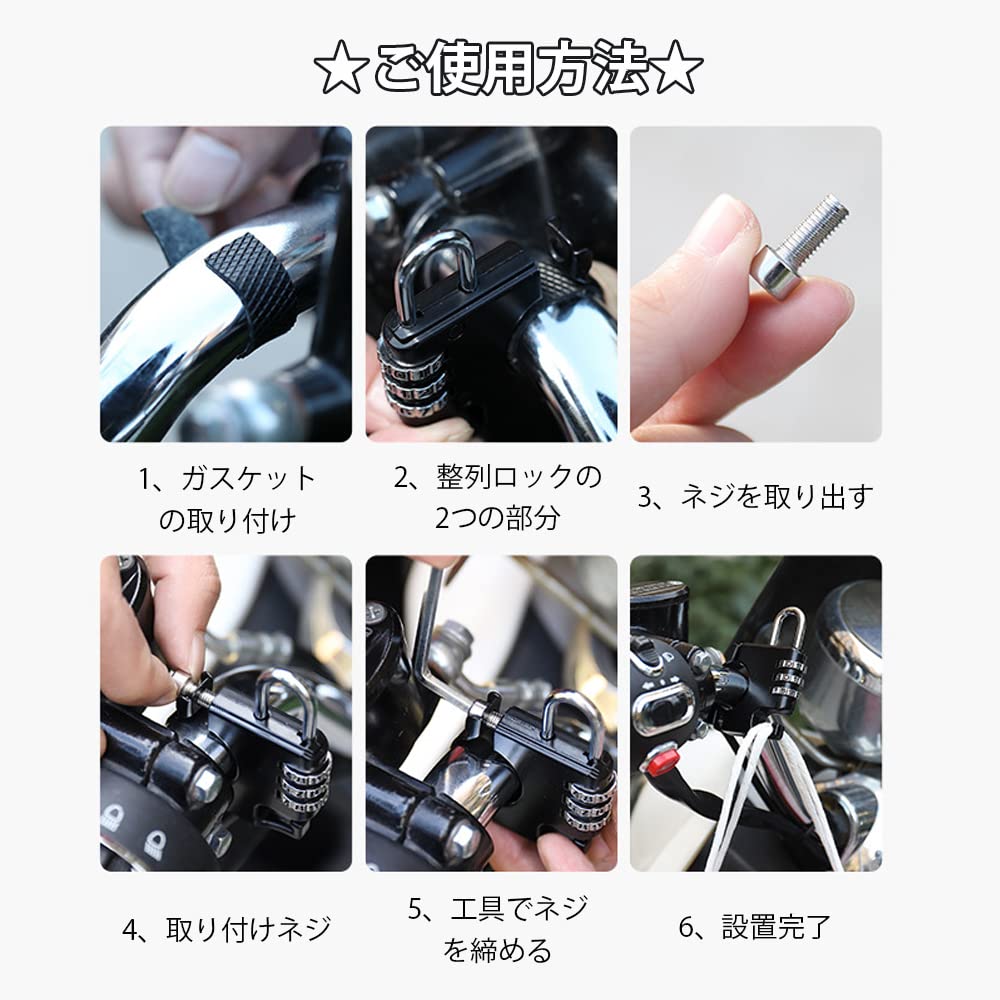 ★ご使用方法★

1、ガスケットの取り付け

2、整列ロックの2つの部分

3、ネジを取り出す

4、取り付けネジ

5、工具でネジを締める

6、設置完了