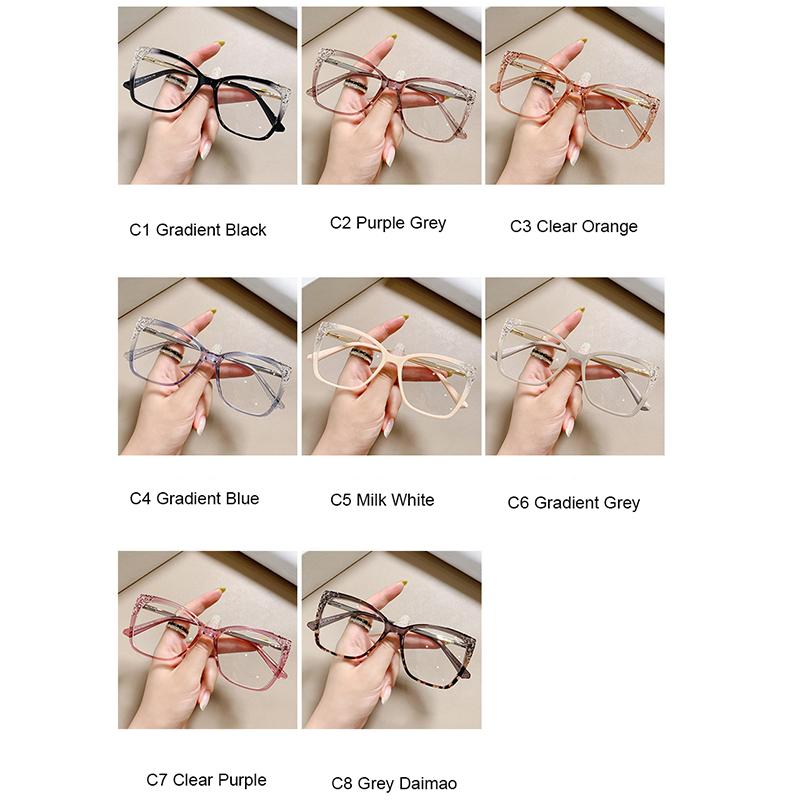 C1 Gradient Black

C2 Purple Grey

C3 Clear Orange

C4 Gradient Blue

C5 Milk White

C6 Gradient Grey

C7 Clear Purple

C8 Grey Daimao