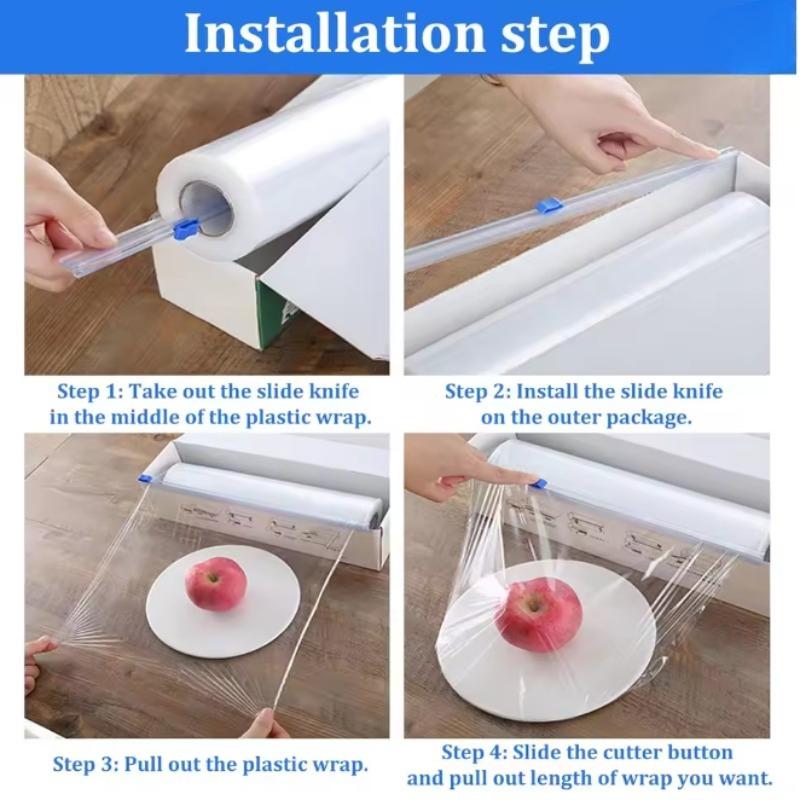 Installation step

Step 1: Take out the slide knife in the middle of the plastic wrap.

Step 2: Install the slide knife on the outer package.

Step 3: Pull out the plastic wrap.

Step 4: Slide the cutter button and pull out length of wrap you want.