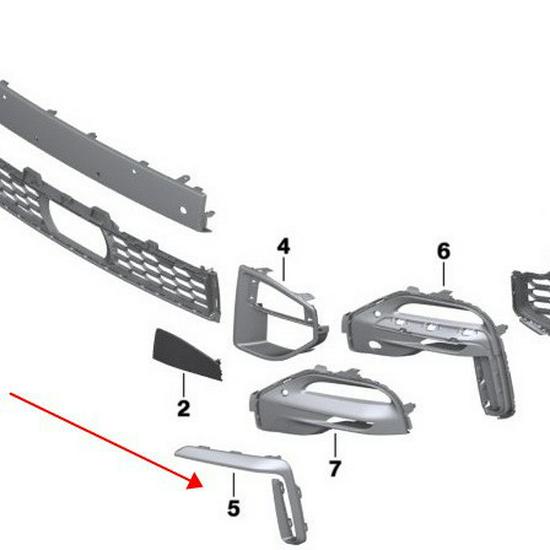 4
6
2
7
5