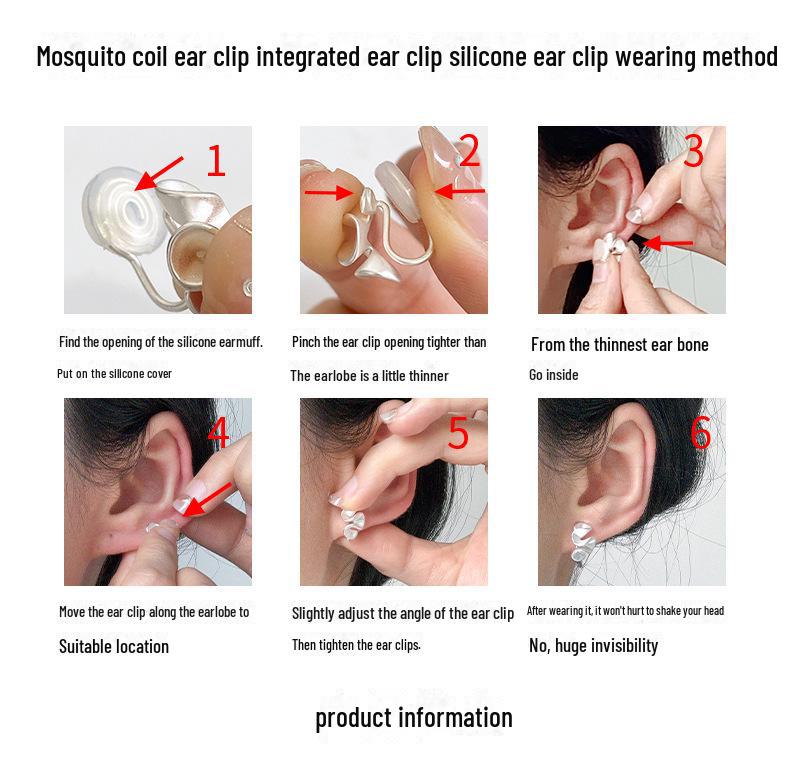 Mosquito coil ear clip integrated ear clip silicone ear clip wearing method

1

Find the opening of the silicone earmuff.

Put on the silicone cover

2

Pinch the ear clip opening tighter than

The earlobe is a little thinner

3

From the thinnest ear bone

Go inside

4

Move the ear clip along the earlobe to

Suitable location

5

Slightly adjust the angle of the ear clip

Then tighten the ear clips.

6

After wearing it, it won't hurt to shake your head

No, huge invisibility

product information