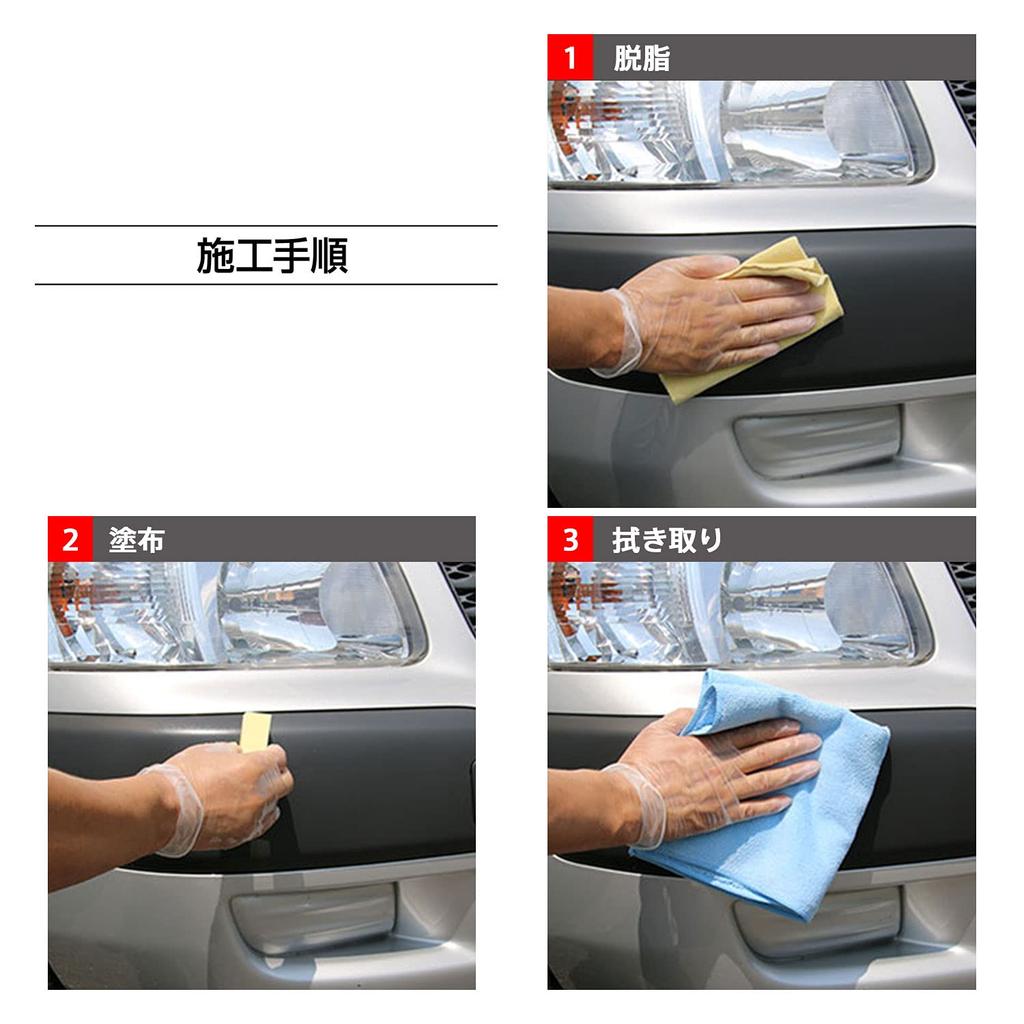 施工手順

1 脱脂

2 塗布

3 拭き取り