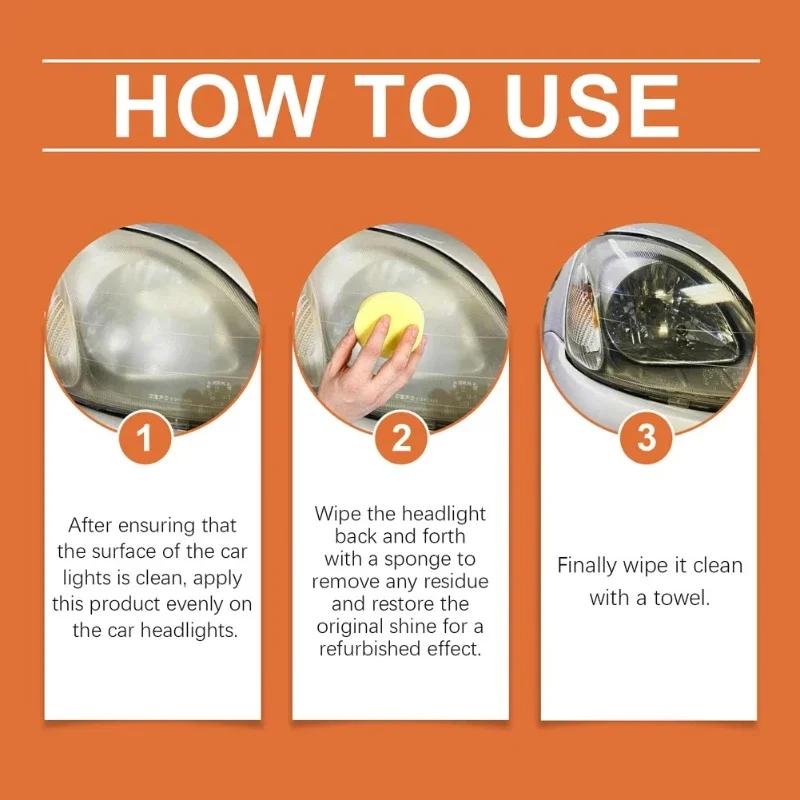 HOW TO USE

1

After ensuring that the surface of the car lights is clean, apply this product evenly on the car headlights.

2

Wipe the headlight back and forth with a sponge to remove any residue and restore the original shine for a refurbished effect.

3

Finally wipe it clean with a towel.