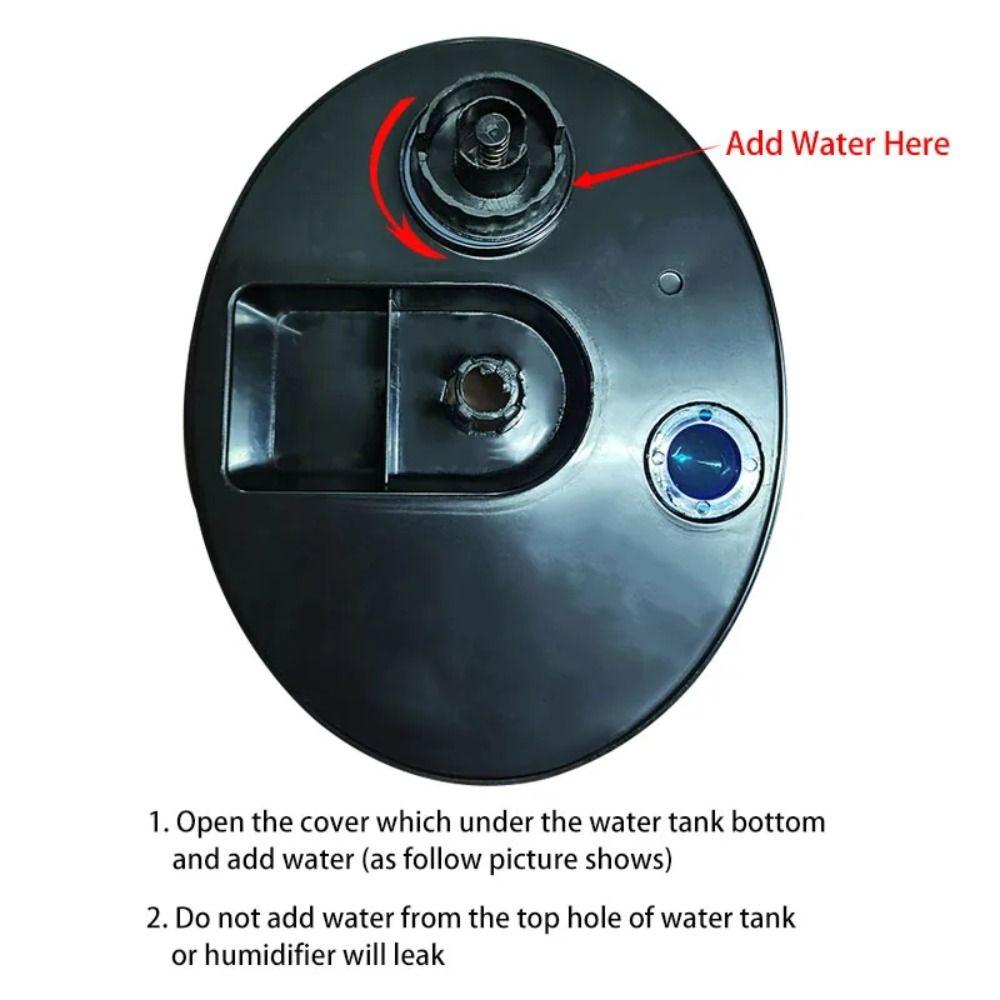 Add Water Here

1. Open the cover which under the water tank bottom and add water (as follow picture shows)

2. Do not add water from the top hole of water tank or humidifier will leak