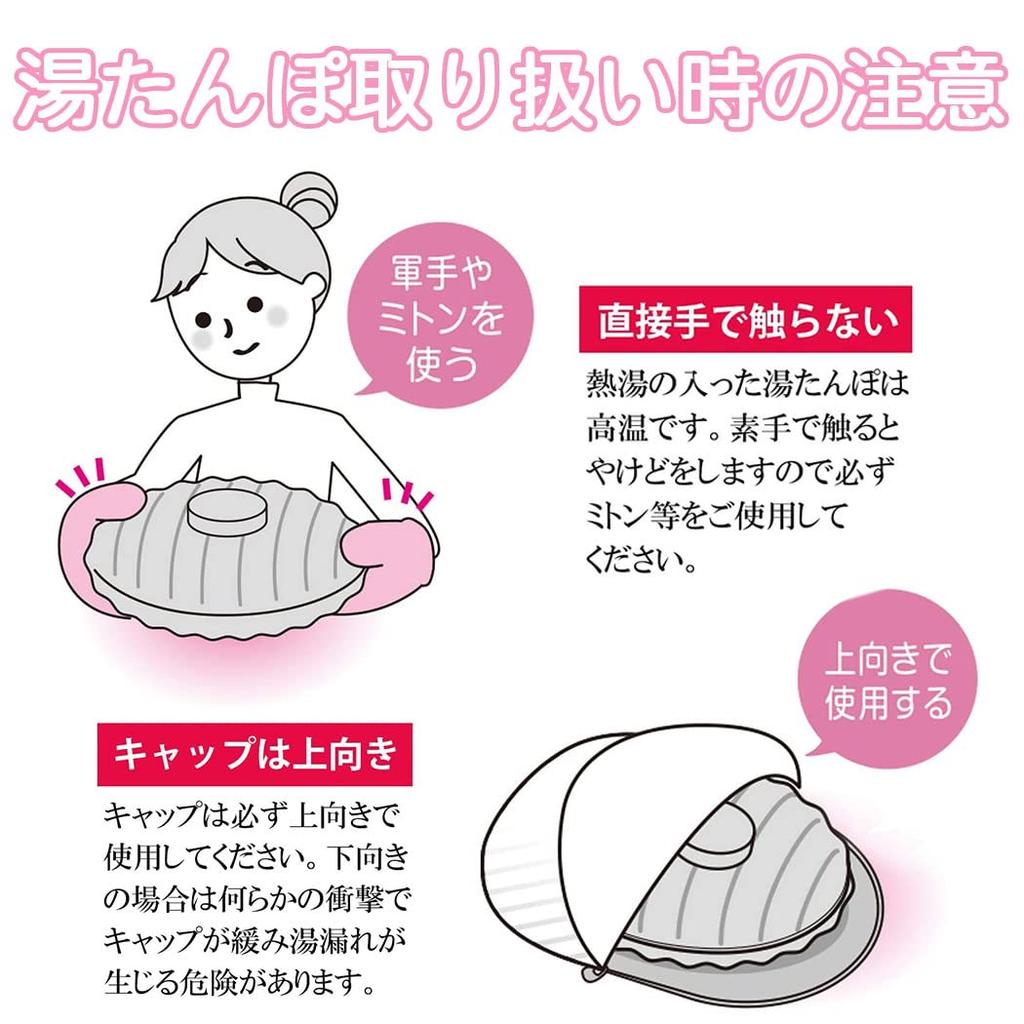 湯たんぽ取り扱い時の注意

軍手やミトンを使う

直接手で触らない

熱湯の入った湯たんぽは高温です。素手で触るとやけどをしますので必ずミトン等をご使用してください。

上向きで使用する

キャップは上向き

キャップは必ず上向きで使用してください。下向きの場合は何らかの衝撃でキャップが緩み湯漏れが生じる危険があります。