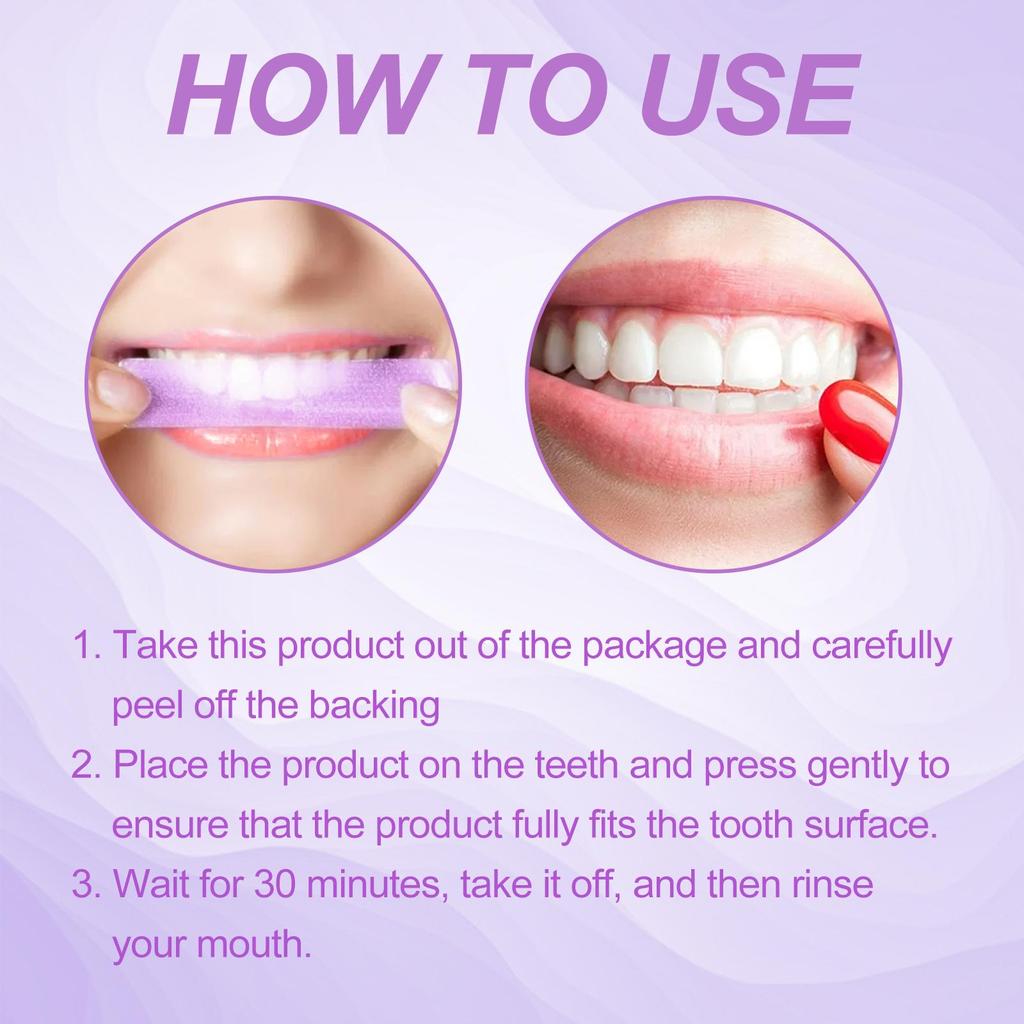 HOW TO USE

1. Take this product out of the package and carefully peel off the backing
2. Place the product on the teeth and press gently to ensure that the product fully fits the tooth surface.
3. Wait for 30 minutes, take it off, and then rinse your mouth.