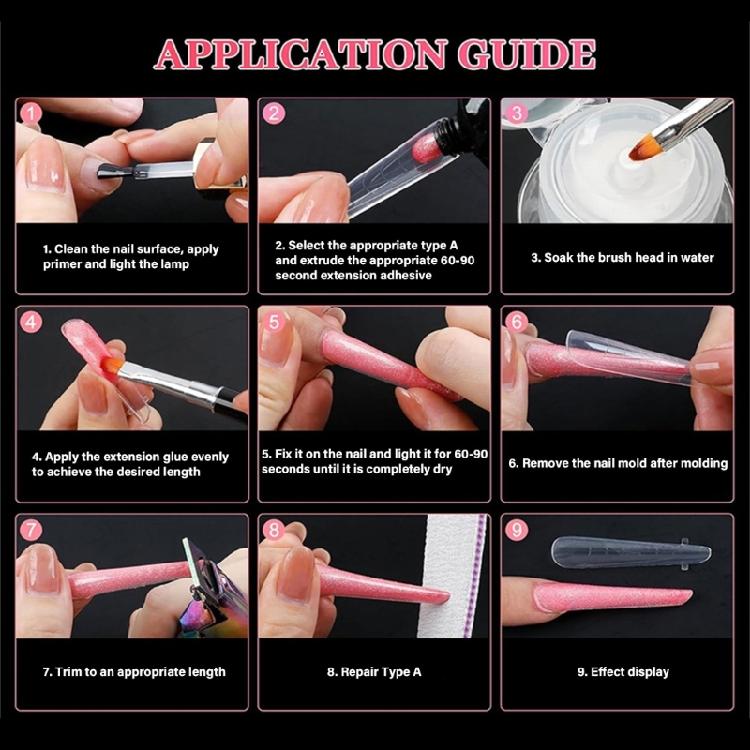 APPLICATION GUIDE

1

1. Clean the nail surface, apply primer and light the lamp

2

2. Select the appropriate type A and extrude the appropriate 60-90 second extension adhesive

3

3. Soak the brush head in water

4

4. Apply the extension glue evenly to achieve the desired length

5

5. Fix it on the nail and light it for 60-90 seconds until it is completely dry

6

6. Remove the nail mold after molding

7

7. Trim to an appropriate length

8

8. Repair Type A

9

9. Effect display