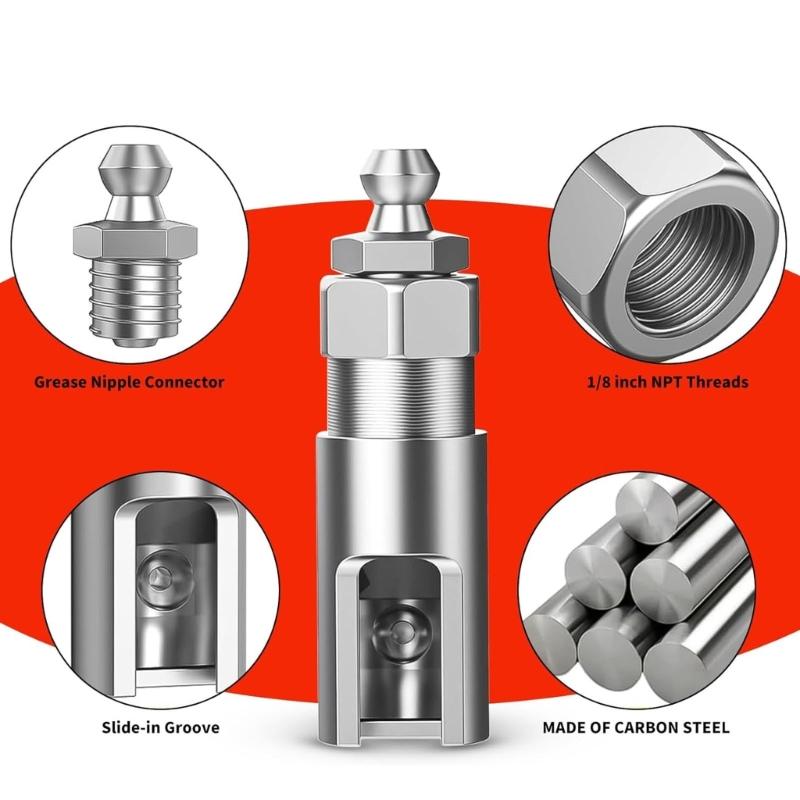 Grease Nipple Connector

1/8 inch NPT Threads

Slide-in Groove

MADE OF CARBON STEEL