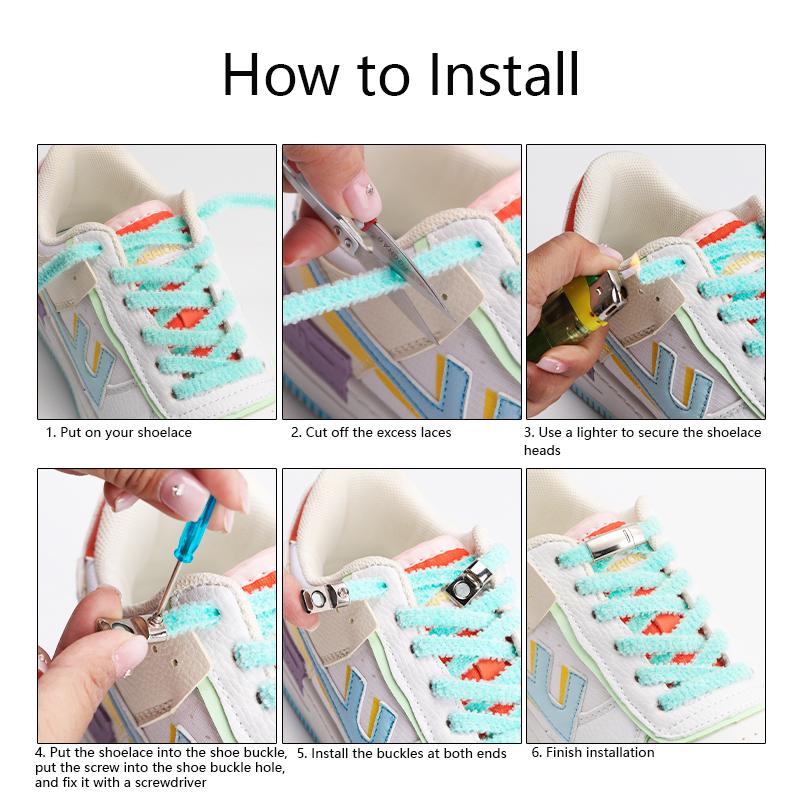 How to Install

1. Put on your shoelace

2. Cut off the excess laces

3. Use a lighter to secure the shoelace heads

4. Put the shoelace into the shoe buckle, put the screw into the shoe buckle hole, and fix it with a screwdriver

5. Install the buckles at both ends

6. Finish installation