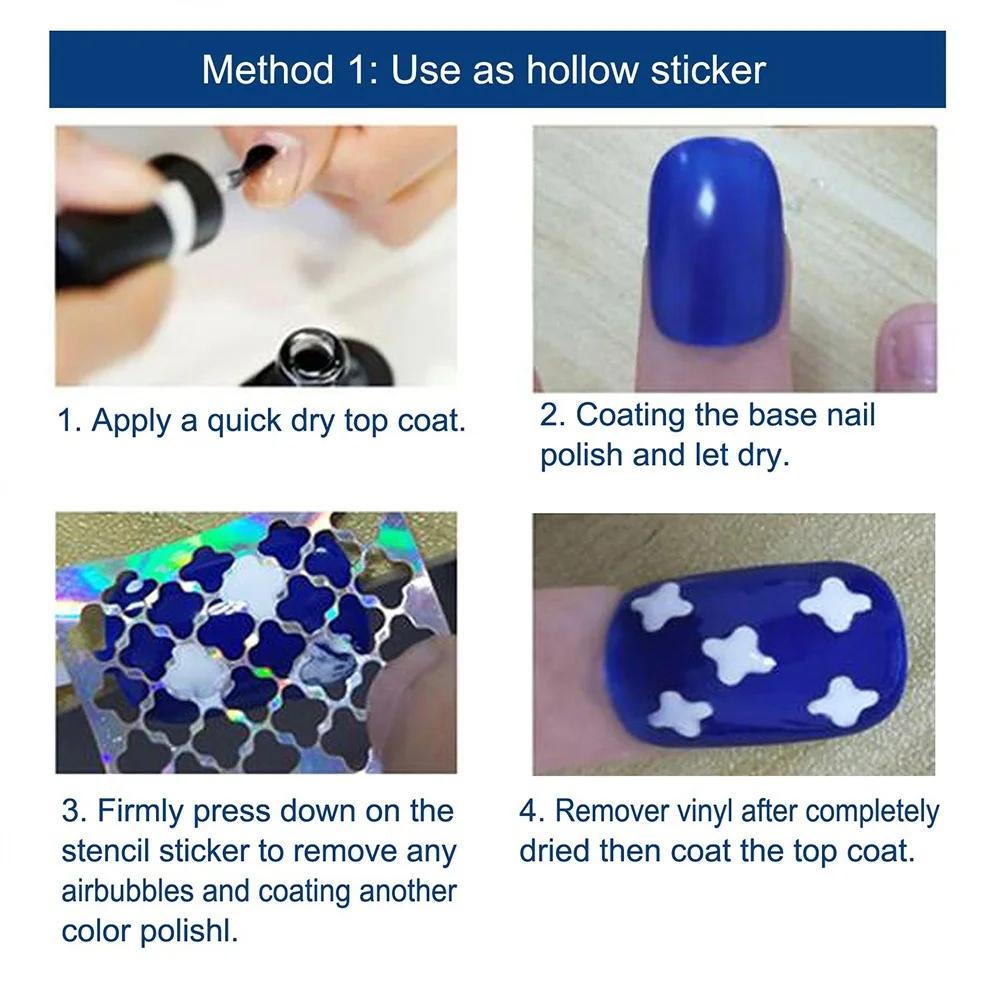 Method 1: Use as hollow sticker

1. Apply a quick dry top coat.

2. Coating the base nail polish and let dry.

3. Firmly press down on the stencil sticker to remove any airbubbles and coating another color polishl.

4. Remover vinyl after completely dried then coat the top coat.