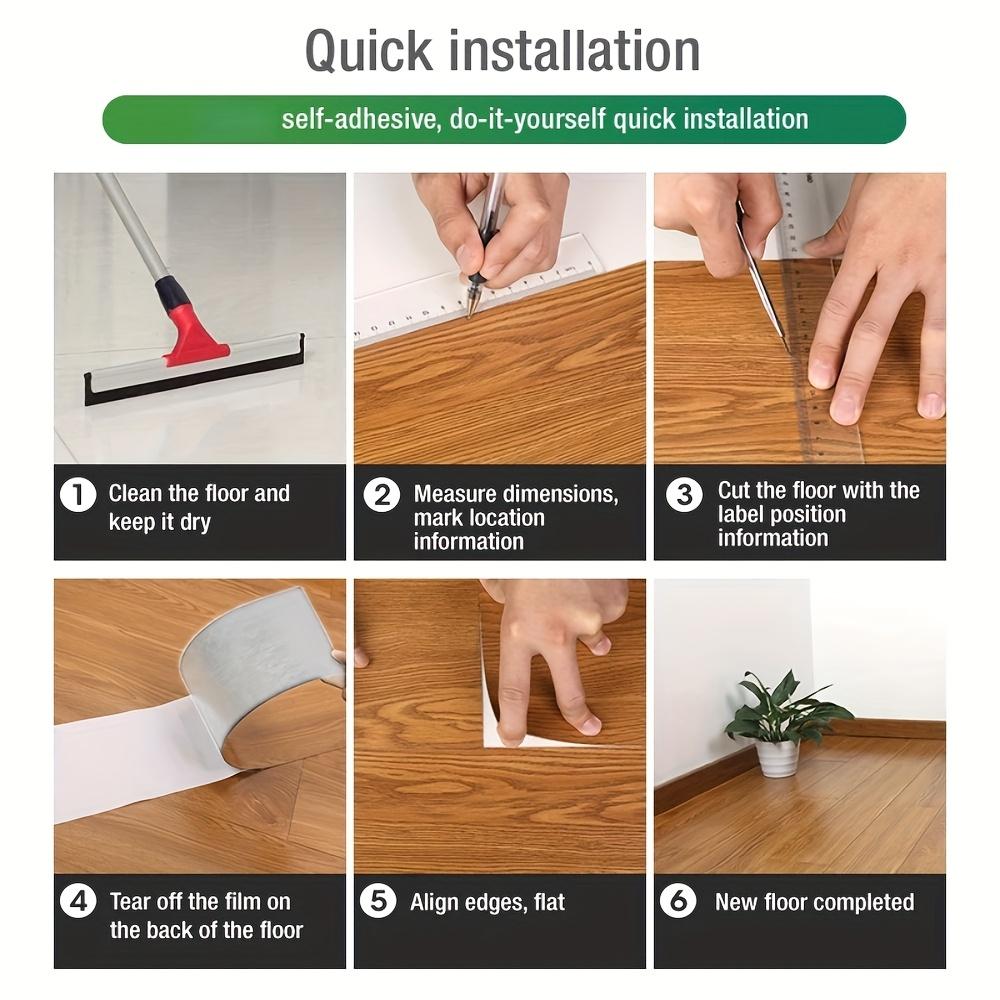 Quick installation

self-adhesive, do-it-yourself quick installation

1 Clean the floor and keep it dry

2 Measure dimensions, mark location information

3 Cut the floor with the label position information

4 Tear off the film on the back of the floor

5 Align edges, flat

6 New floor completed