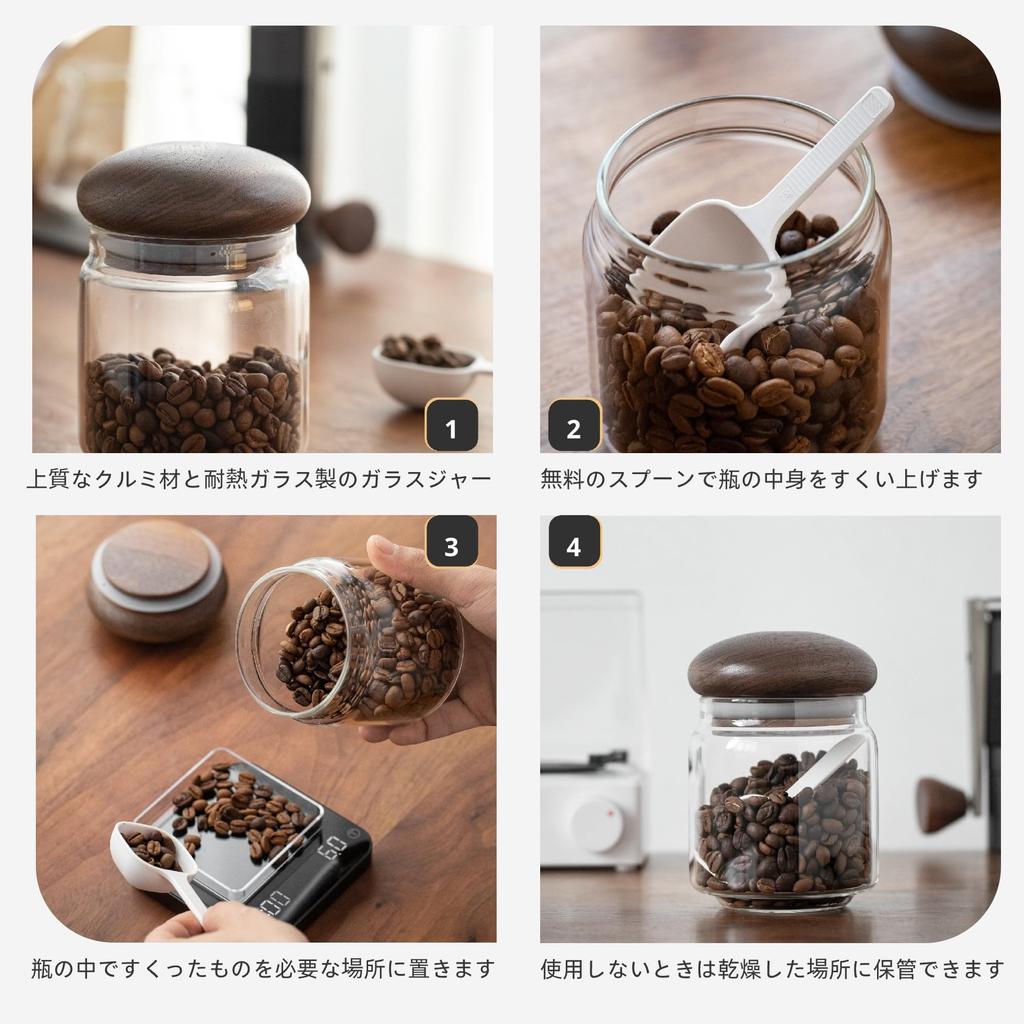 1

上質なクルミ材と耐熱ガラス製のガラスジャー

2

無料のスプーンで瓶の中身をすくい上げます

3

瓶の中ですくったものを必要な場所に置きます

4

使用しないときは乾燥した場所に保管できます