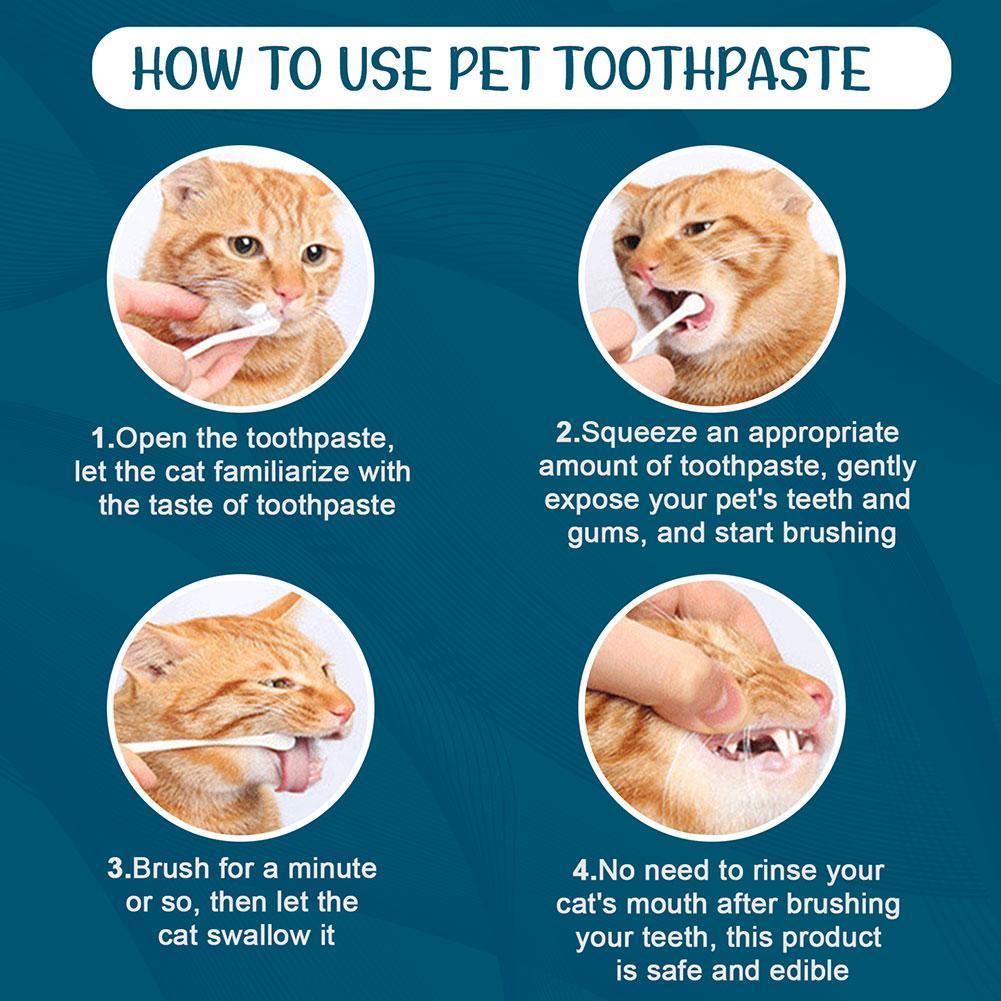 HOW TO USE PET TOOTHPASTE

1.Open the toothpaste, let the cat familiarize with the taste of toothpaste

2.Squeeze an appropriate amount of toothpaste, gently expose your pet's teeth and gums, and start brushing

3.Brush for a minute or so, then let the cat swallow it

4.No need to rinse your cat's mouth after brushing your teeth, this product is safe and edible