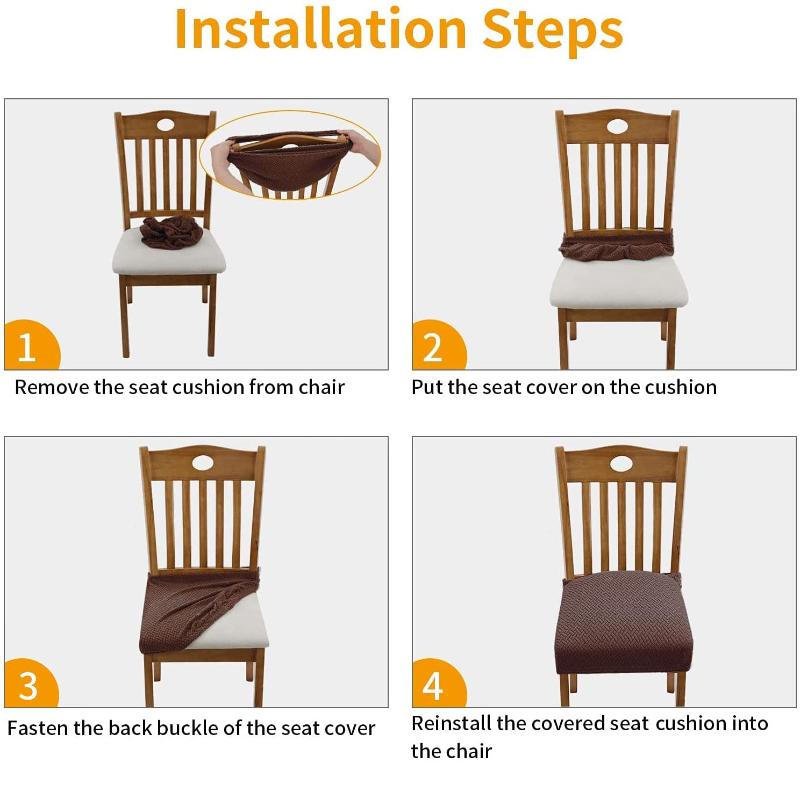 Installation Steps

1
Remove the seat cushion from chair

2
Put the seat cover on the cushion

3
Fasten the back buckle of the seat cover

4
Reinstall the covered seat cushion into the chair