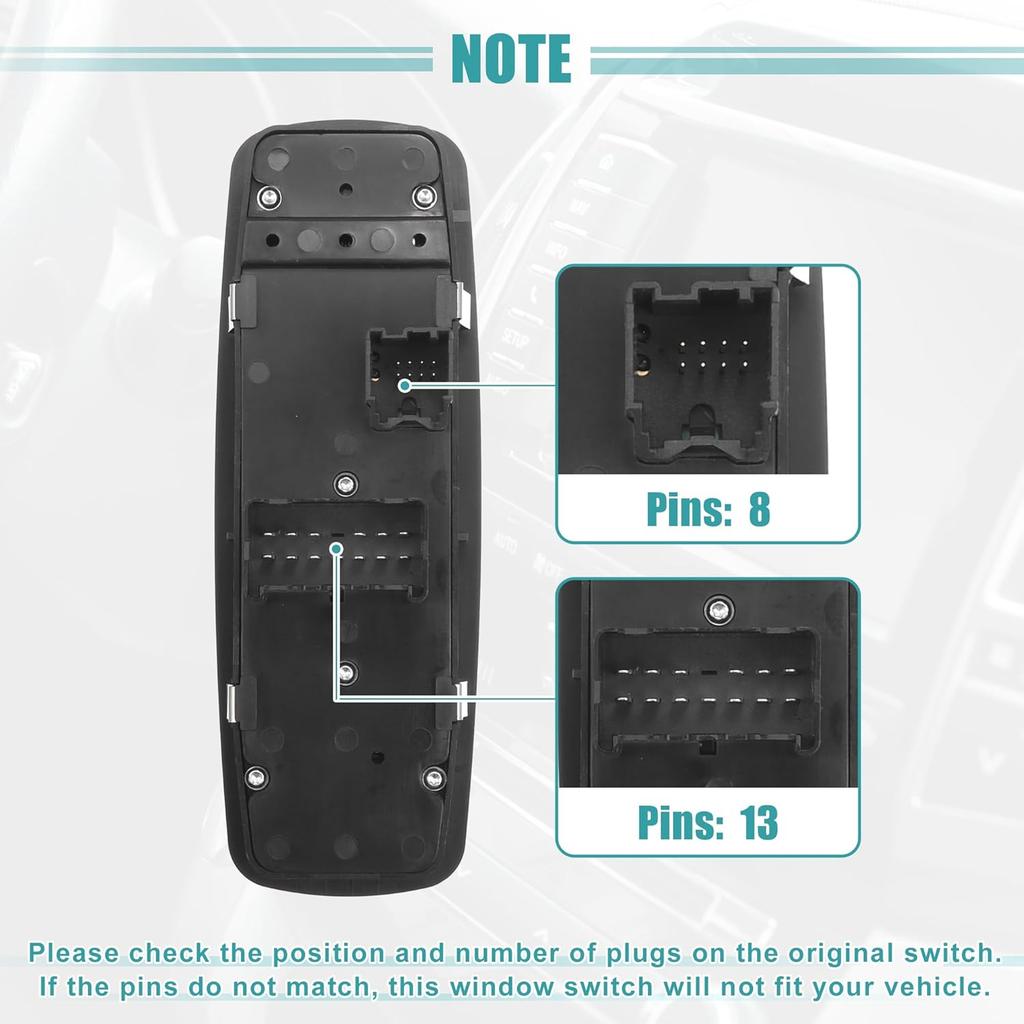 NOTE

Pins: 8

Pins: 13

Please check the position and number of plugs on the original switch. If the pins do not match, this window switch will not fit your vehicle.