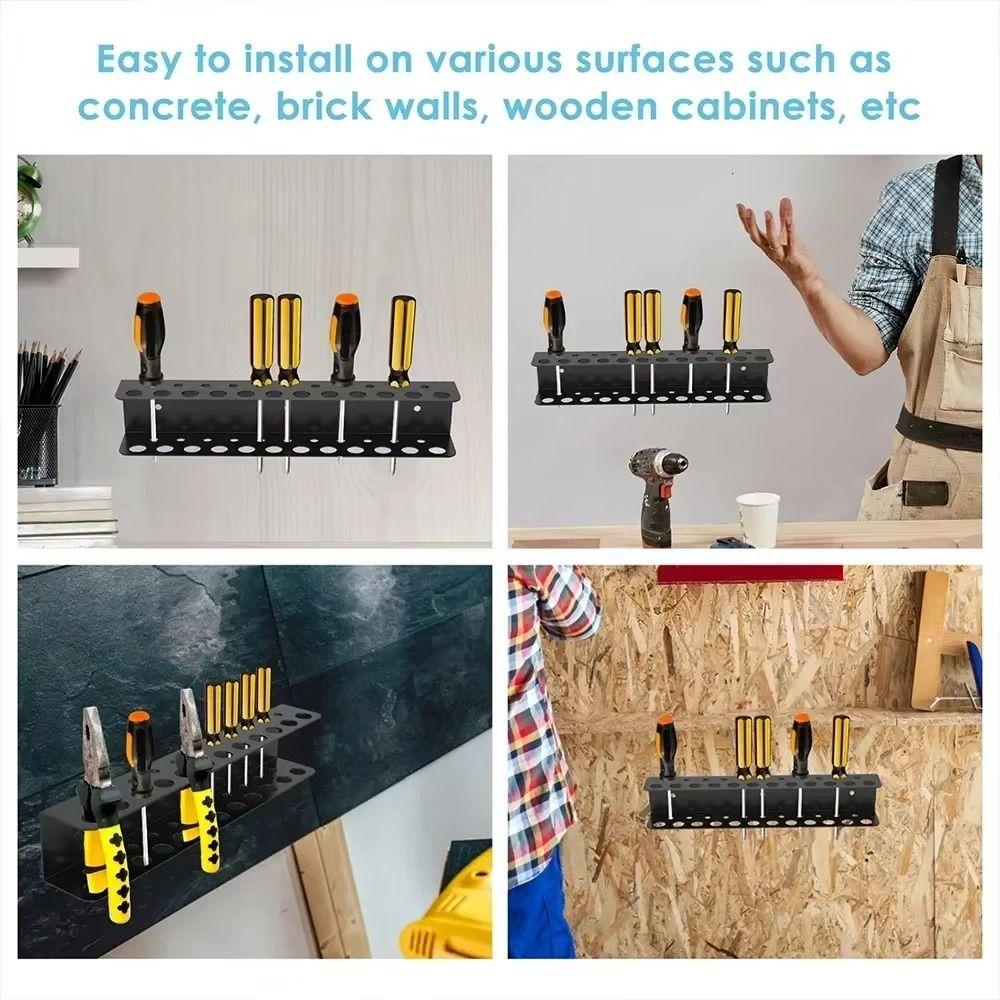 Easy to install on various surfaces such as concrete, brick walls, wooden cabinets, etc