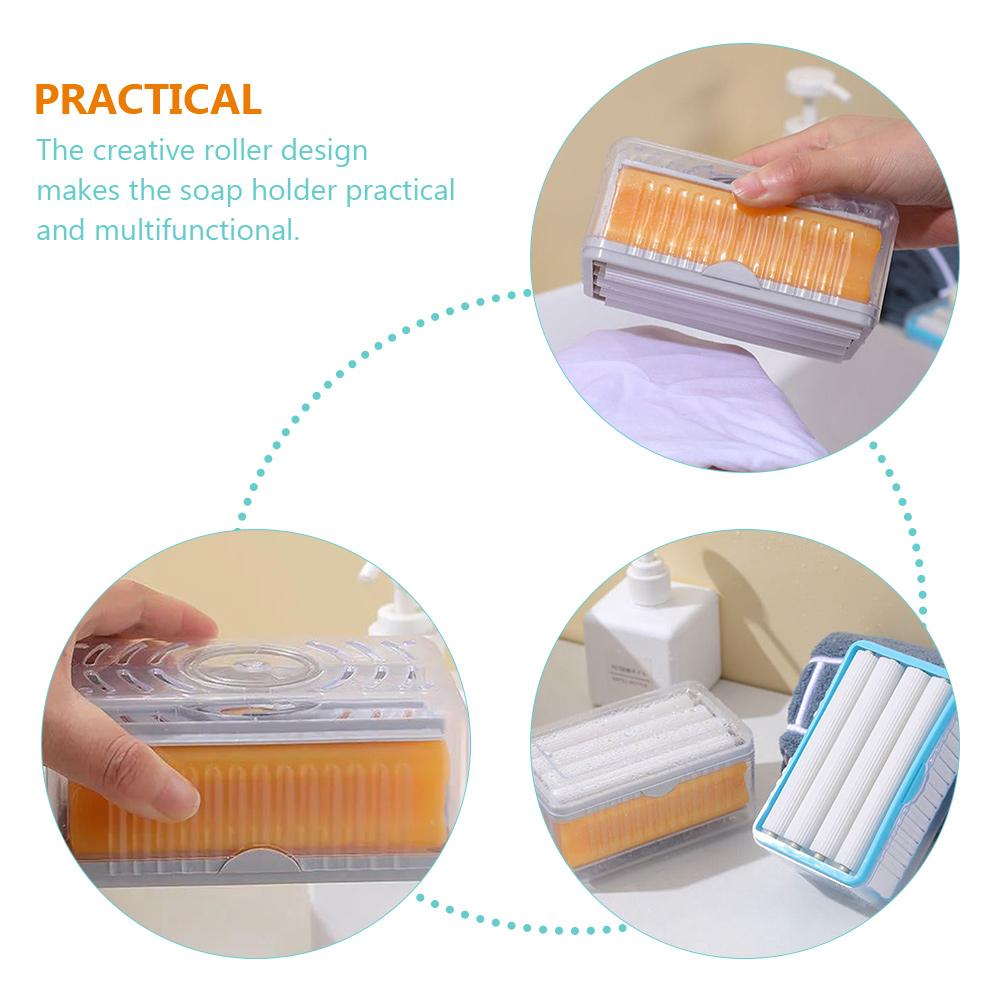 PRACTICAL

The creative roller design makes the soap holder practical and multifunctional.