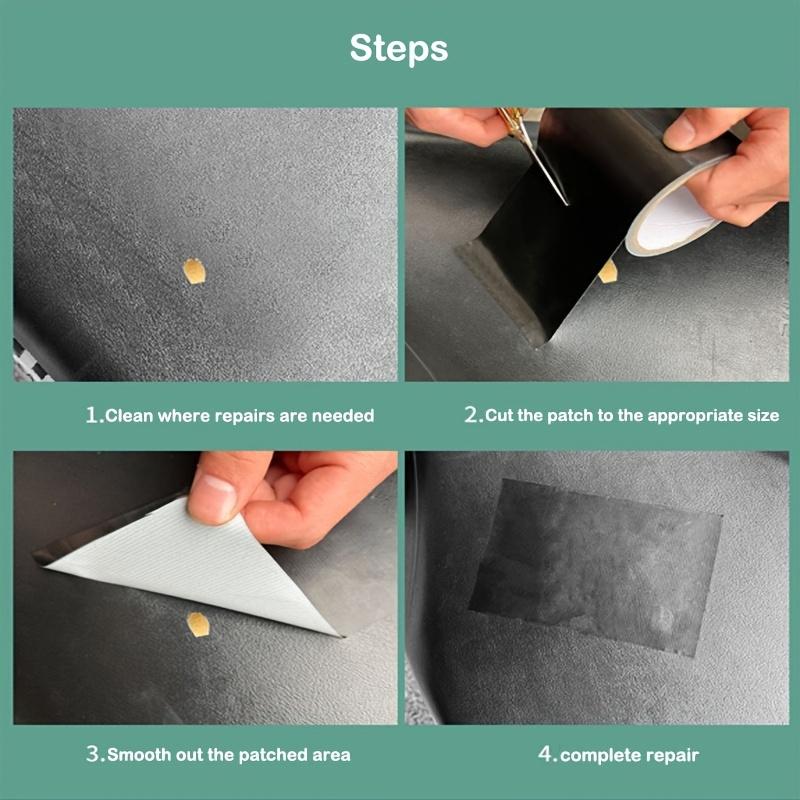 Steps

1.Clean where repairs are needed

2.Cut the patch to the appropriate size

3.Smooth out the patched area

4.complete repair