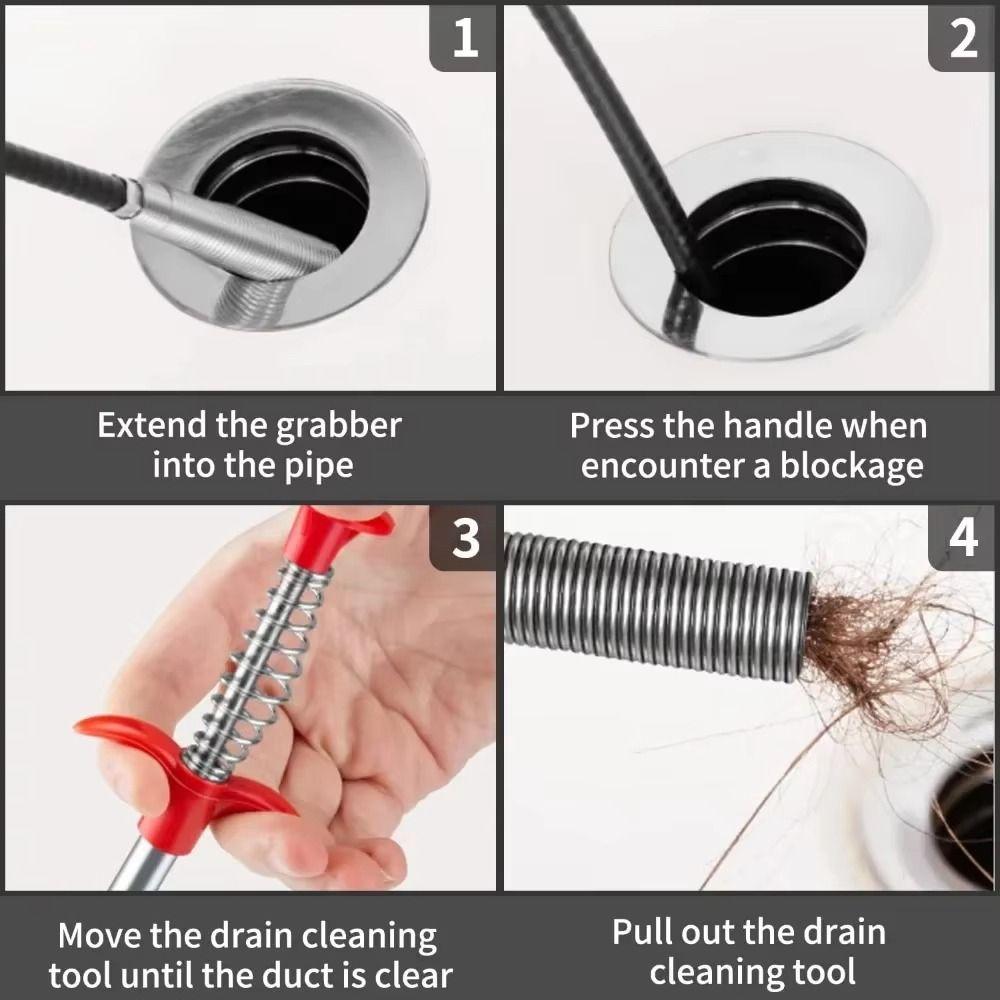 1

Extend the grabber into the pipe

2

Press the handle when encounter a blockage

3

Move the drain cleaning tool until the duct is clear

4

Pull out the drain cleaning tool