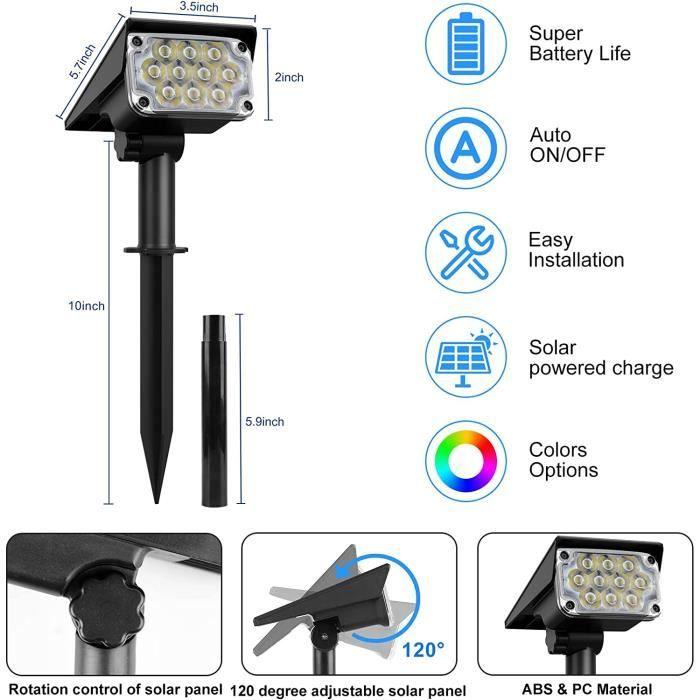 3.5inch

5.7inch

2inch

10inch

5.9inch

Super Battery Life

A

Auto ON/OFF

Easy Installation

Solar powered charge

Colors Options

120°

Rotation control of solar panel

120 degree adjustable solar panel

ABS & PC Material