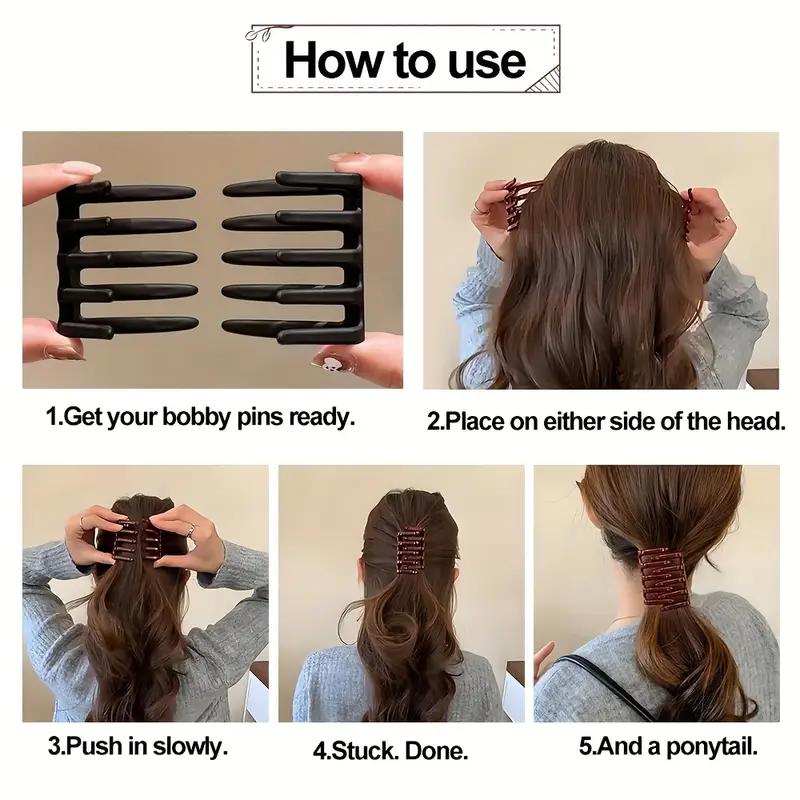 How to use

1.Get your bobby pins ready.

2.Place on either side of the head.

3.Push in slowly.

4.Stuck. Done.

5.And a ponytail.