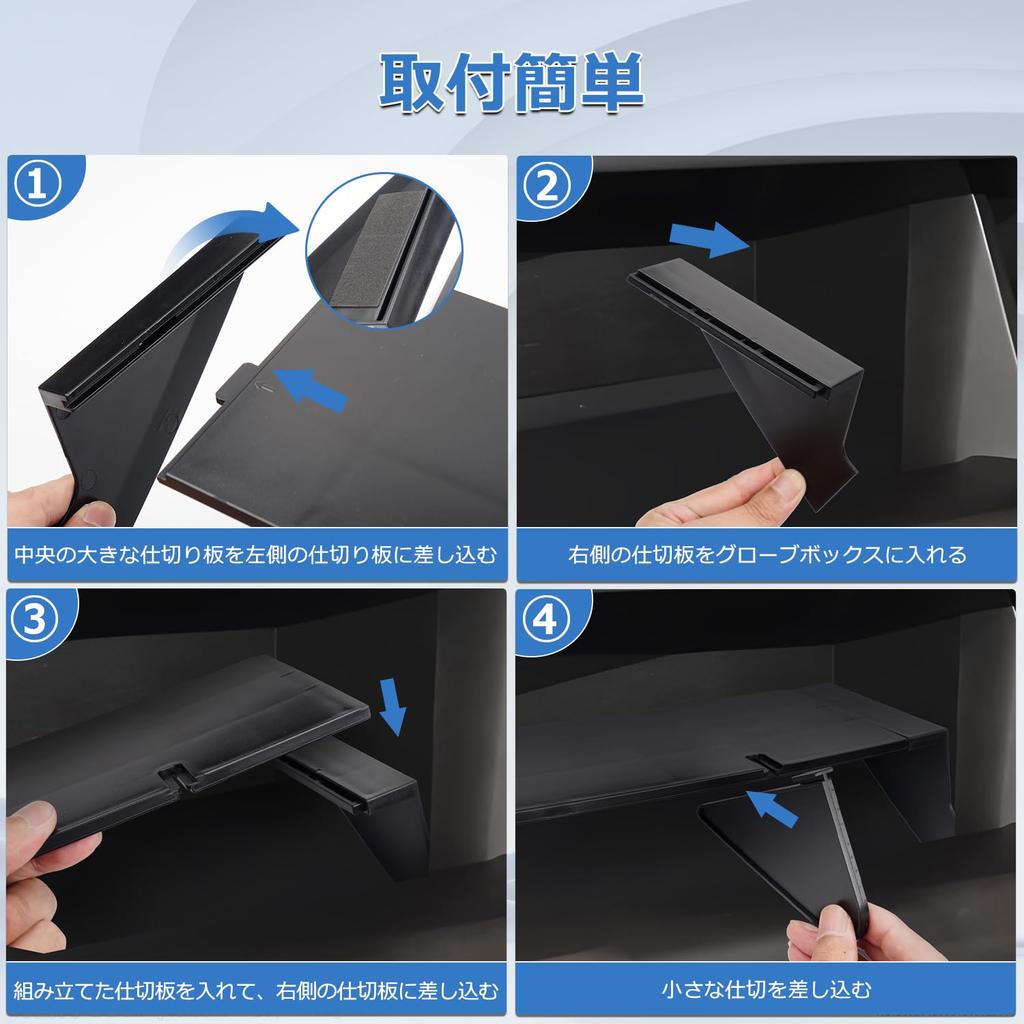 取付簡単

①

中央の大きな仕切り板を左側の仕切り板に差し込む

②

右側の仕切板をグローブボックスに入れる

③

組み立てた仕切板を入れて、右側の仕切板に差し込む

④

小さな仕切を差し込む