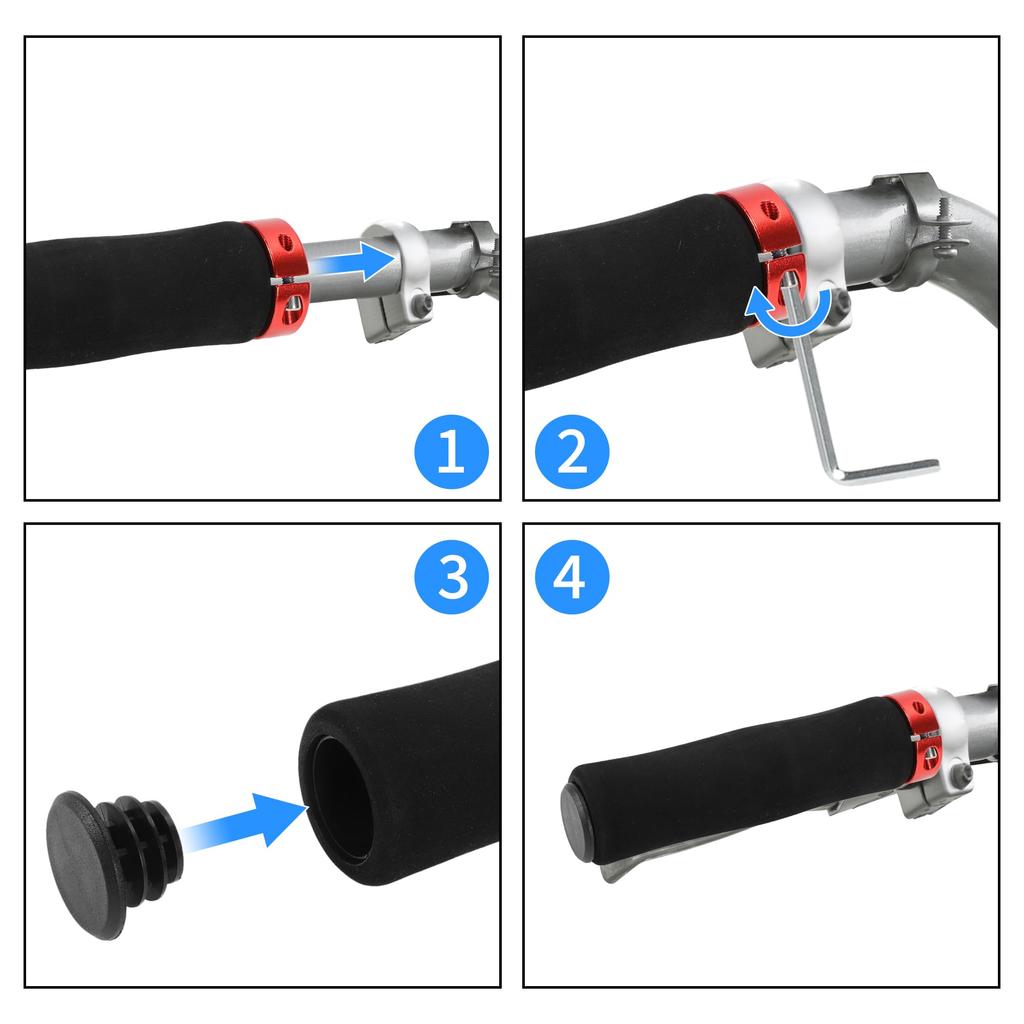 1
2
3
4