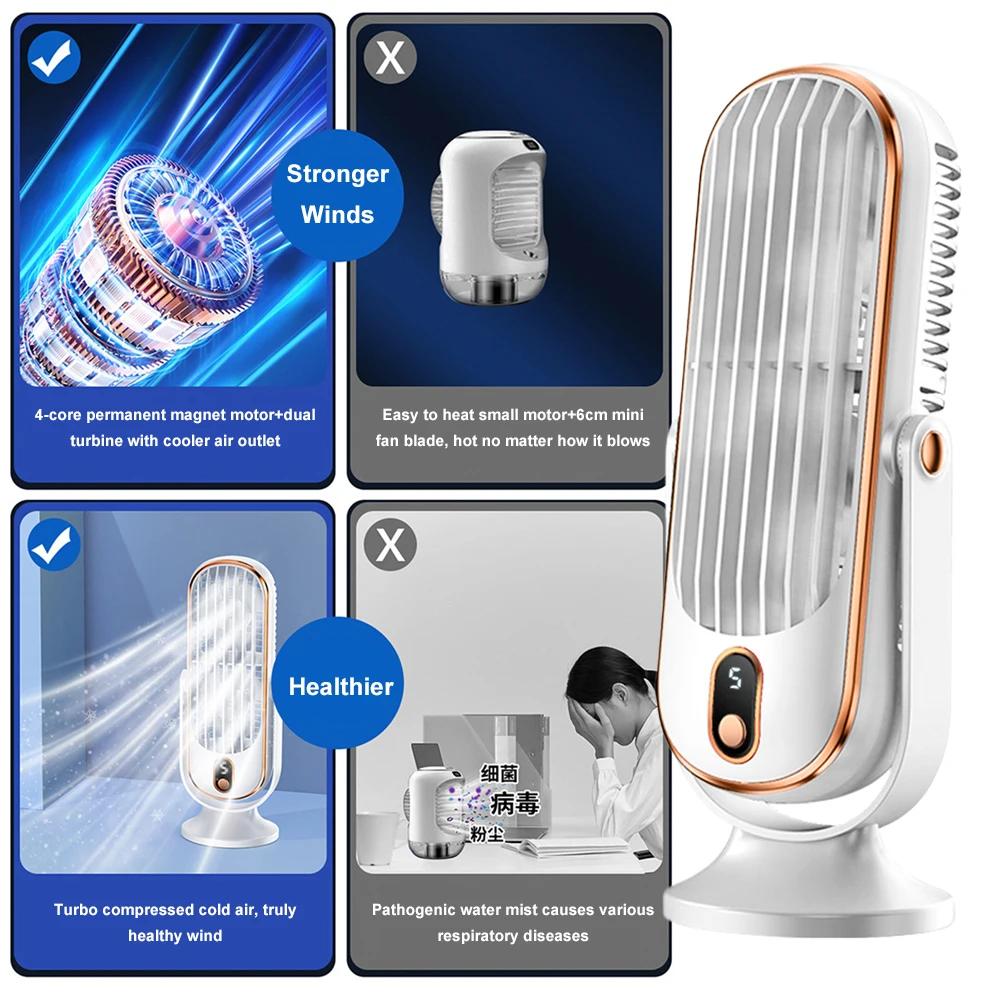 X

Stronger Winds

4-core permanent magnet motor+dual turbine with cooler air outlet

Easy to heat small motor+6cm mini fan blade, hot no matter how it blows

X

Healthier

细菌
病毒
粉尘

Turbo compressed cold air, truly healthy wind

Pathogenic water mist causes various respiratory diseases

5