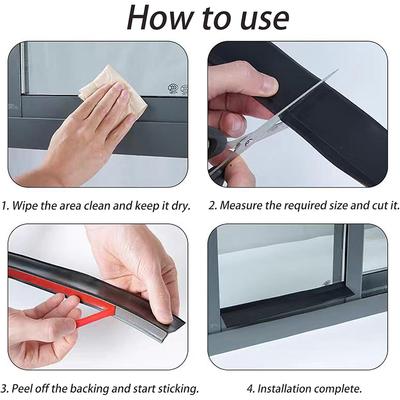 How to use

1. Wipe the area clean and keep it dry.

2. Measure the required size and cut it.

3. Peel off the backing and start sticking.

4. Installation complete.