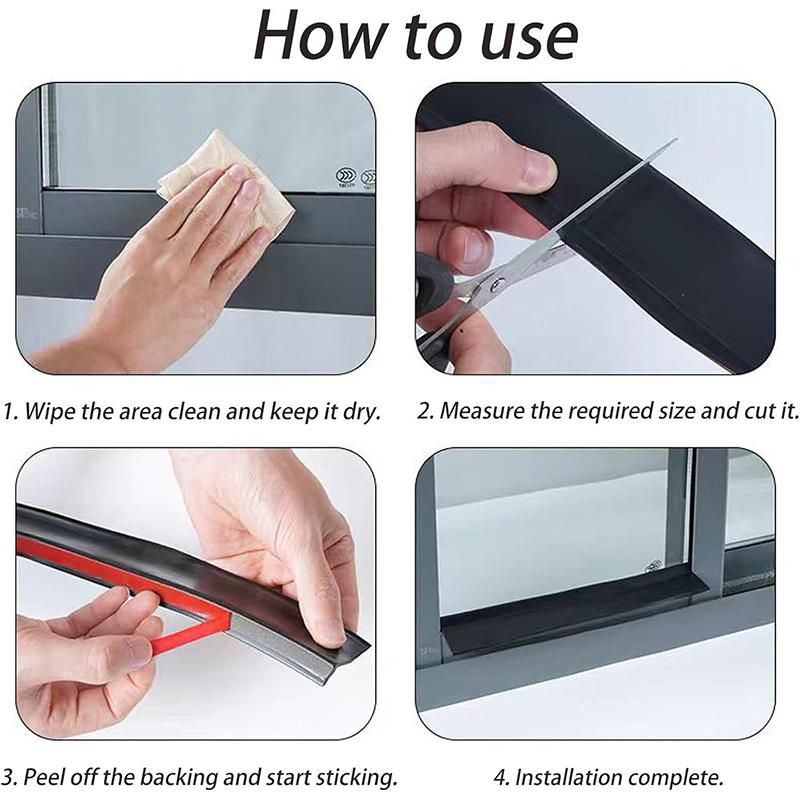 How to use

1. Wipe the area clean and keep it dry.

2. Measure the required size and cut it.

3. Peel off the backing and start sticking.

4. Installation complete.