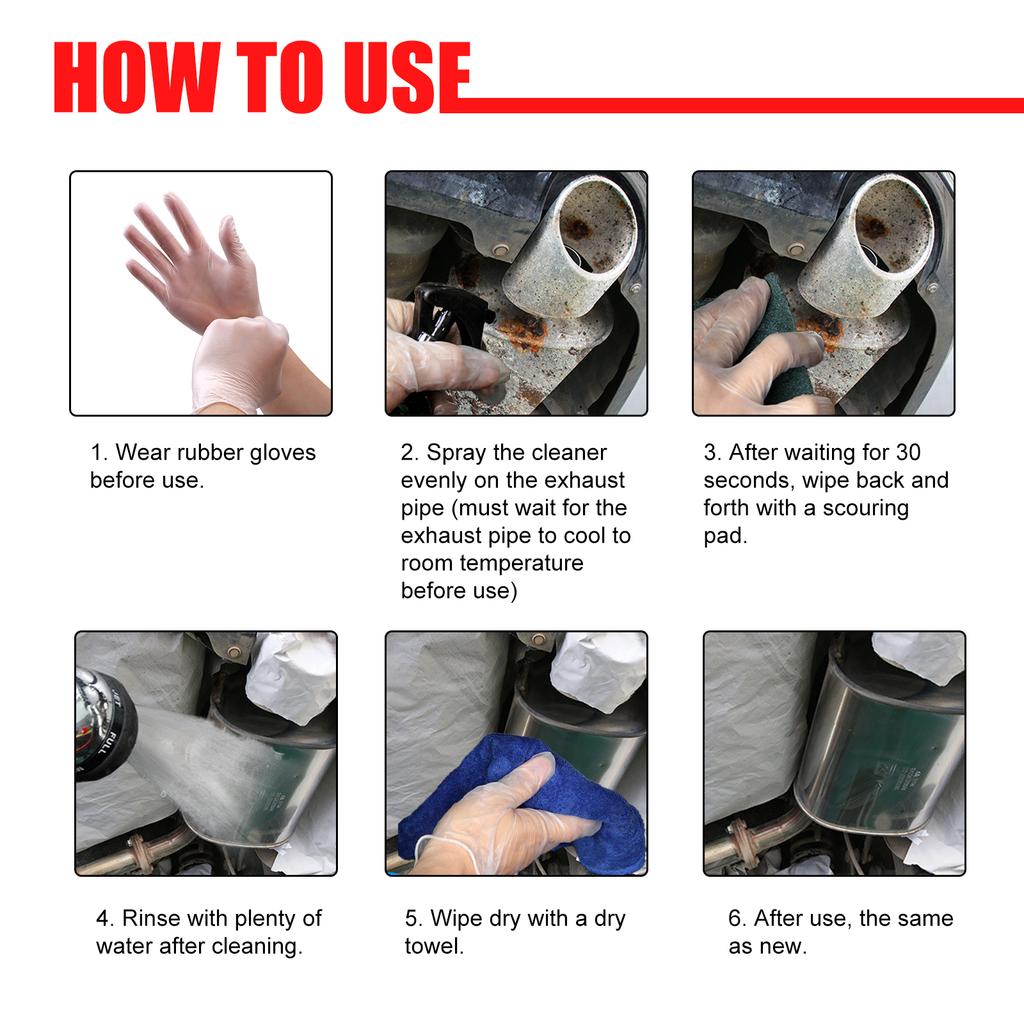 HOW TO USE

1. Wear rubber gloves before use.

2. Spray the cleaner evenly on the exhaust pipe (must wait for the exhaust pipe to cool to room temperature before use)

3. After waiting for 30 seconds, wipe back and forth with a scouring pad.

4. Rinse with plenty of water after cleaning.

5. Wipe dry with a dry towel.

6. After use, the same as new.