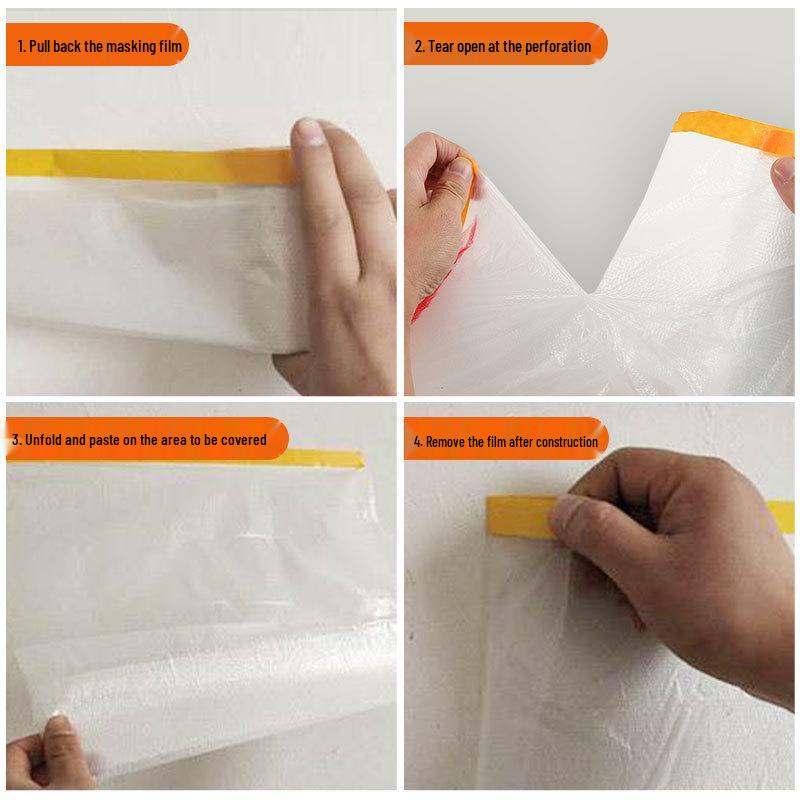 1. Pull back the masking film

2. Tear open at the perforation

3. Unfold and paste on the area to be covered

4. Remove the film after construction