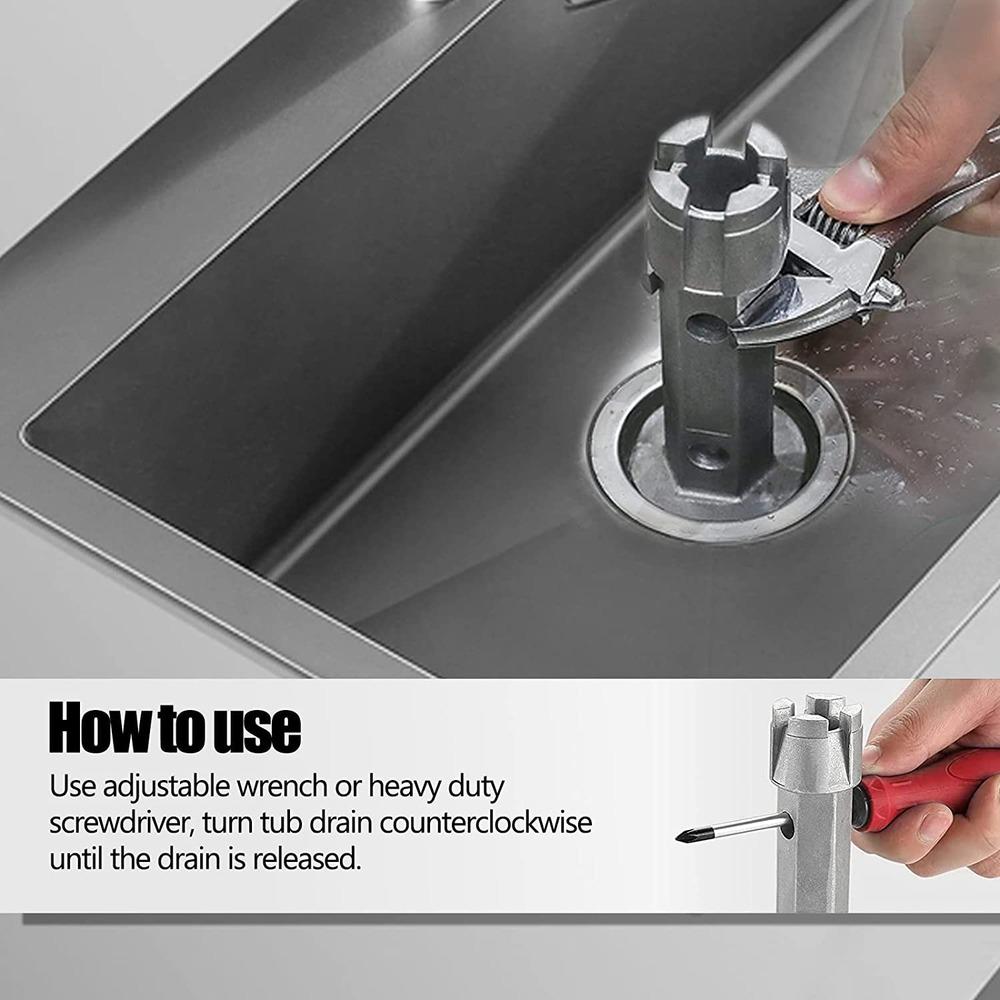 How to use

Use adjustable wrench or heavy duty screwdriver, turn tub drain counterclockwise until the drain is released.