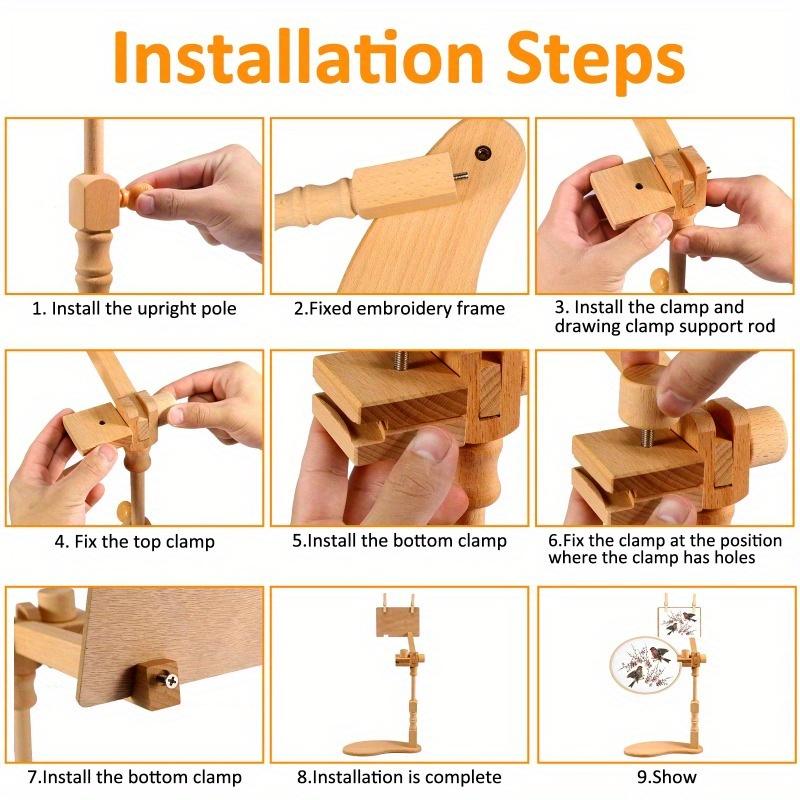 Installation Steps

1. Install the upright pole

2.Fixed embroidery frame

3. Install the clamp and drawing clamp support rod

4. Fix the top clamp

5.Install the bottom clamp

6.Fix the clamp at the position where the clamp has holes

7.Install the bottom clamp

8.Installation is complete

9.Show