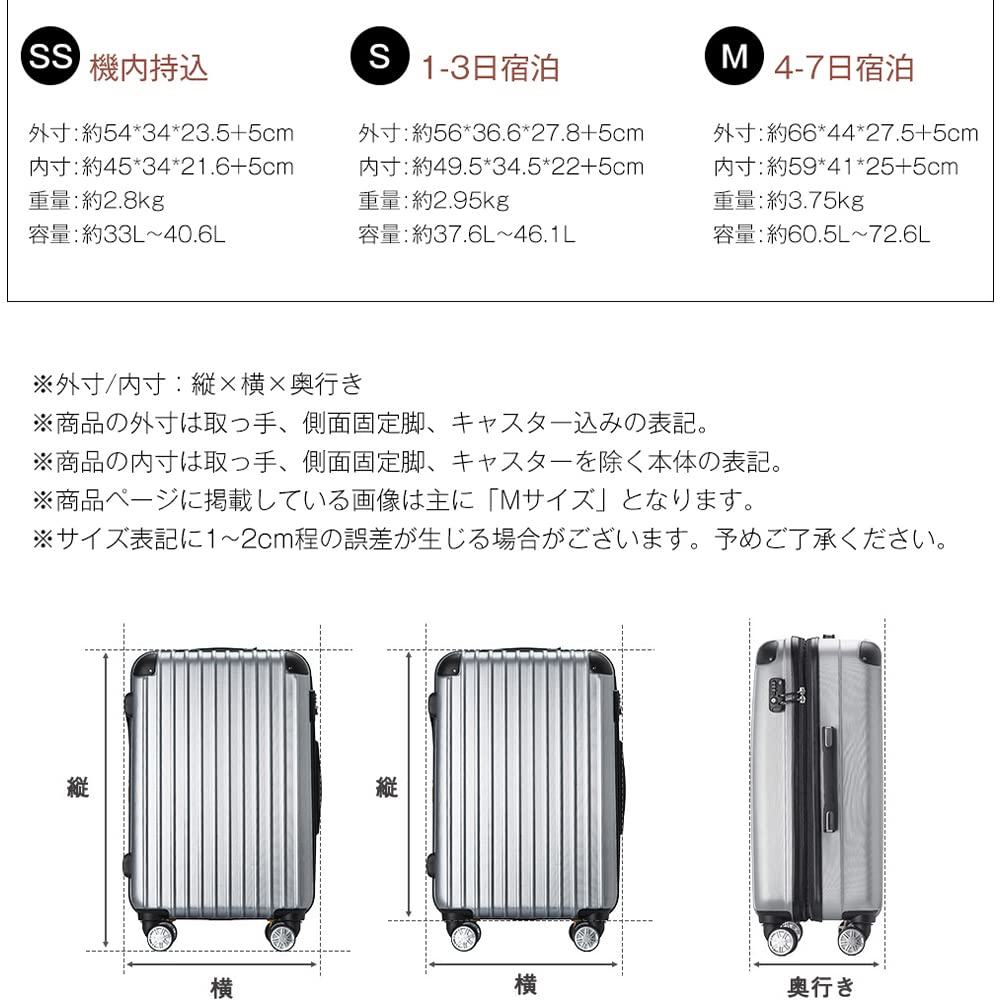 SS 機内持込

外寸:約54*34*23.5+5cm
内寸:約45*34*21.6+5cm
重量:約2.8kg
容量:約33L~40.6L

S 1-3日宿泊

外寸:約56*36.6*27.8+5cm
内寸:約49.5*34.5*22+5cm
重量:約2.95kg
容量:約37.6L~46.1L

M 4-7日宿泊

外寸:約66*44*27.5+5cm
内寸:約59*41*25+5cm
重量:約3.75kg
容量:約60.5L~72.6L

※外寸/内寸：縦×横×奥行き
※商品の外寸は取っ手、側面固定脚、キャスター込みの表記。
※商品の内寸は取っ手、側面固定脚、キャスターを除く本体の表記。
※商品ページに掲載している画像は主に「Mサイズ」となります。
※サイズ表記に1~2cm程の誤差が生じる場合がございます。予めご了承ください。

縦
横
縦
横
奥行き