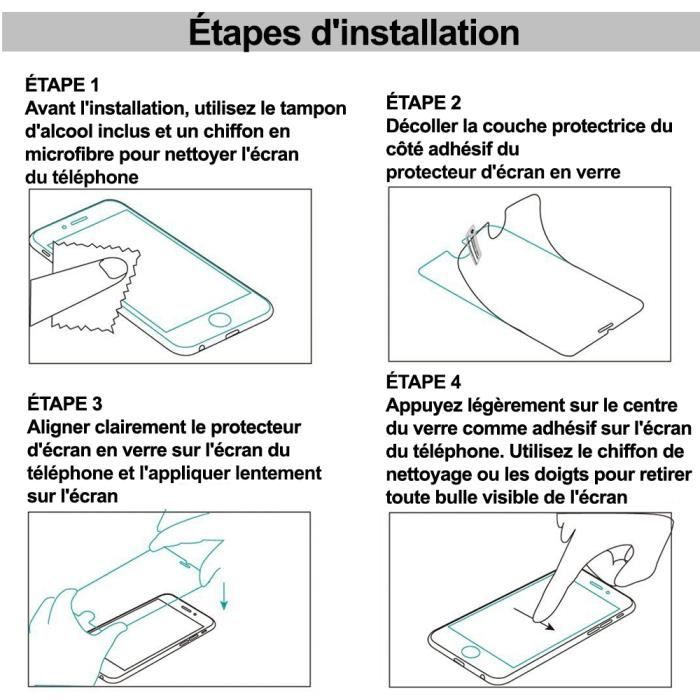 Étapes d'installation

ÉTAPE 1
Avant l'installation, utilisez le tampon d'alcool inclus et un chiffon en microfibre pour nettoyer l'écran du téléphone

ÉTAPE 2
Décoller la couche protectrice du côté adhésif du protecteur d'écran en verre

ÉTAPE 3
Aligner clairement le protecteur d'écran en verre sur l'écran du téléphone et l'appliquer lentement sur l'écran

ÉTAPE 4
Appuyez légèrement sur le centre du verre comme adhésif sur l'écran du téléphone. Utilisez le chiffon de nettoyage ou les doigts pour retirer toute bulle visible de l'écran