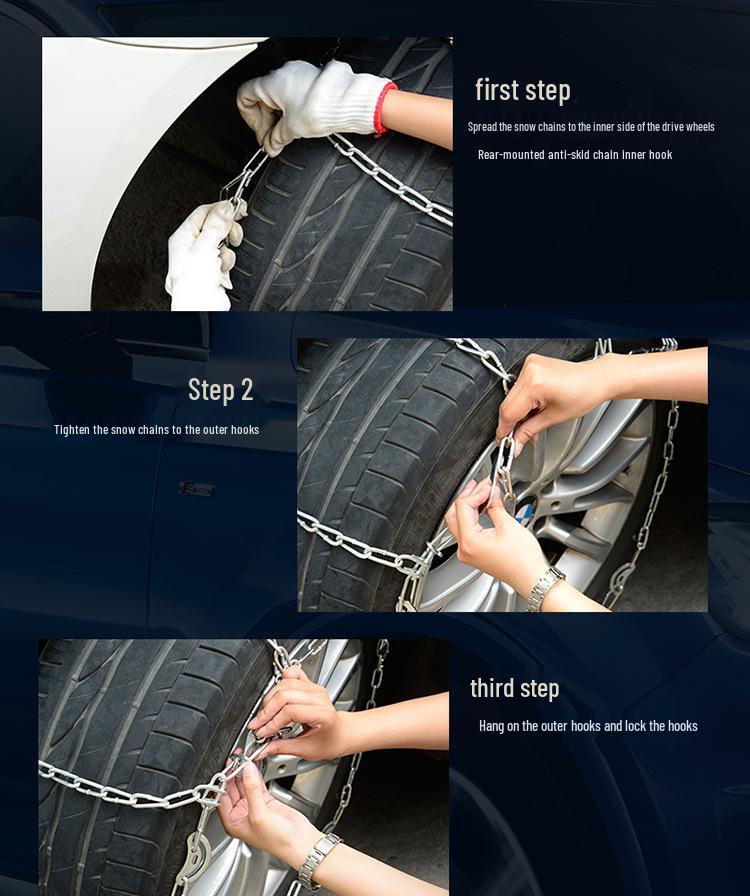 first step

Spread the snow chains to the inner side of the drive wheels

Rear-mounted anti-skid chain inner hook

Step 2

Tighten the snow chains to the outer hooks

third step

Hang on the outer hooks and lock the hooks