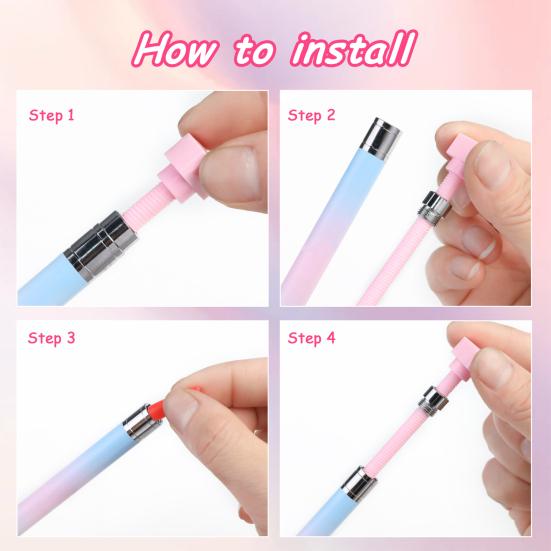 How to install

Step 1

Step 2

Step 3

Step 4