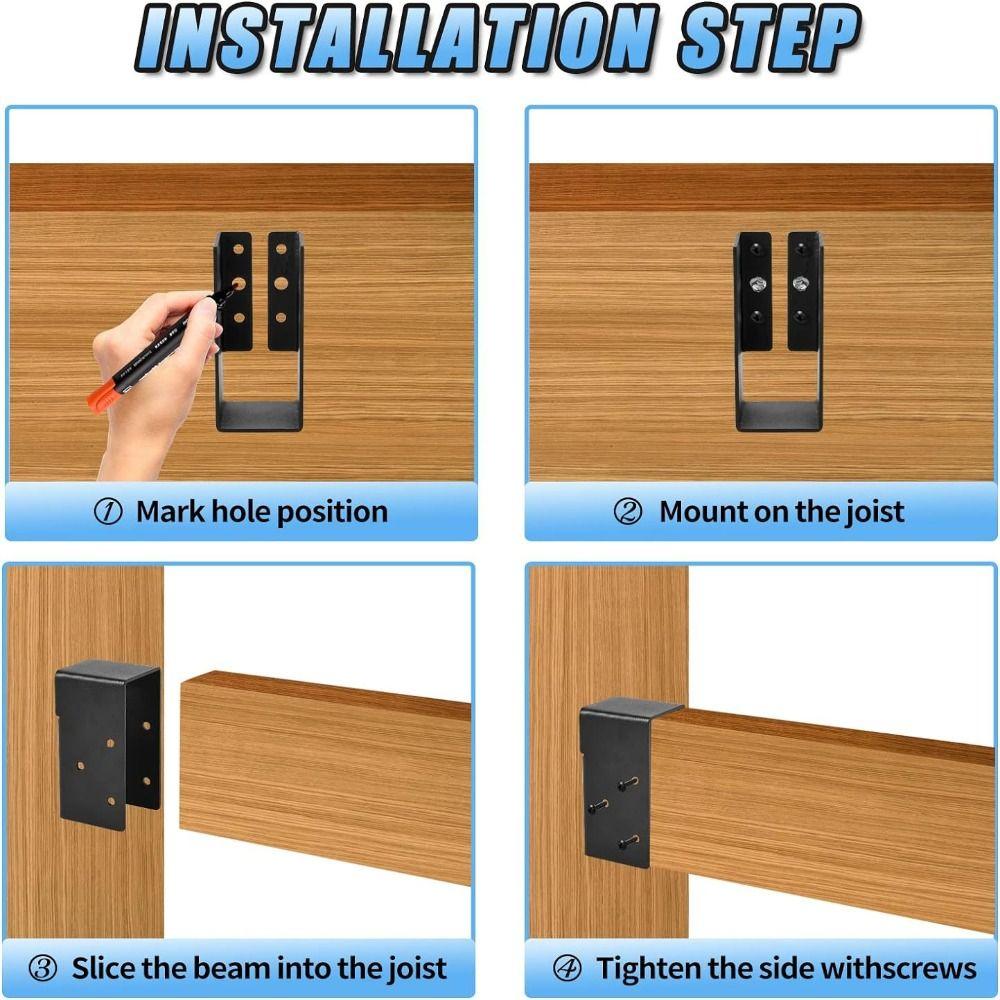 INSTALLATION STEP

① Mark hole position

② Mount on the joist

③ Slice the beam into the joist

④ Tighten the side withscrews