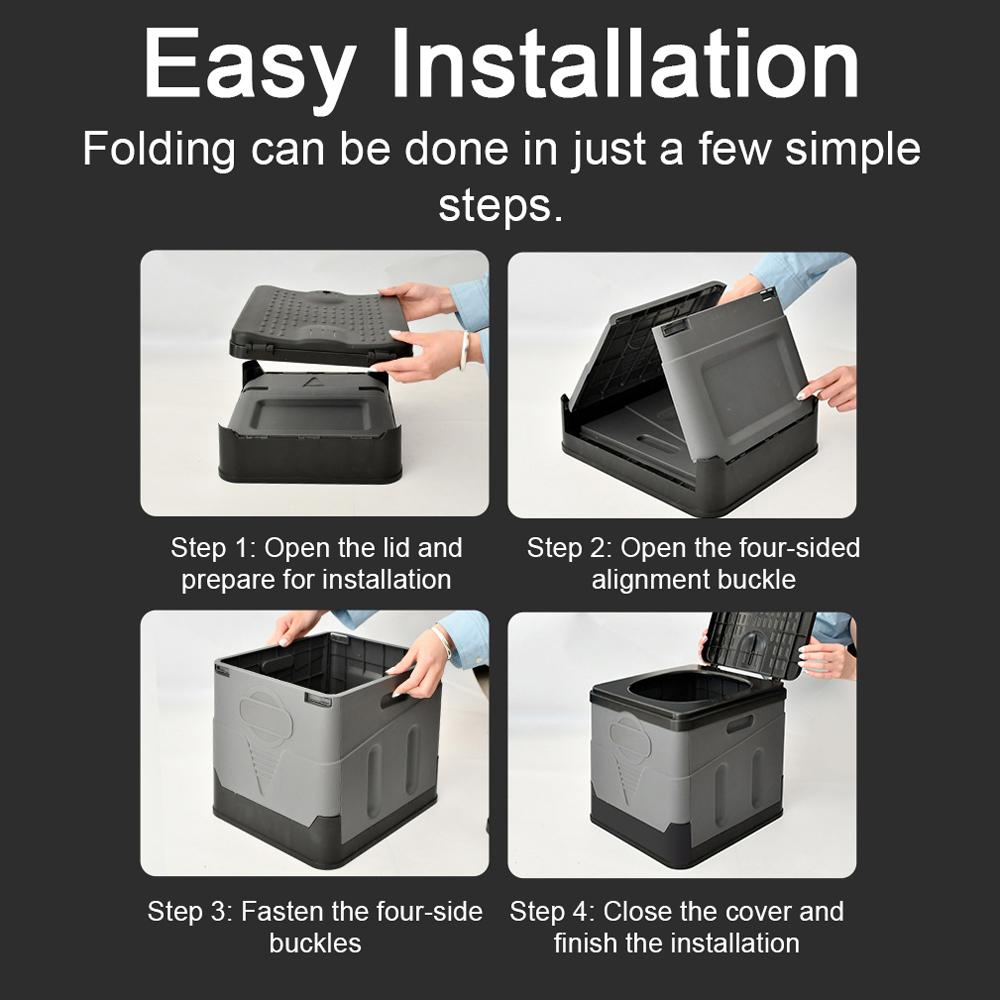 Easy Installation

Folding can be done in just a few simple steps.

Step 1: Open the lid and prepare for installation

Step 2: Open the four-sided alignment buckle

Step 3: Fasten the four-side buckles

Step 4: Close the cover and finish the installation