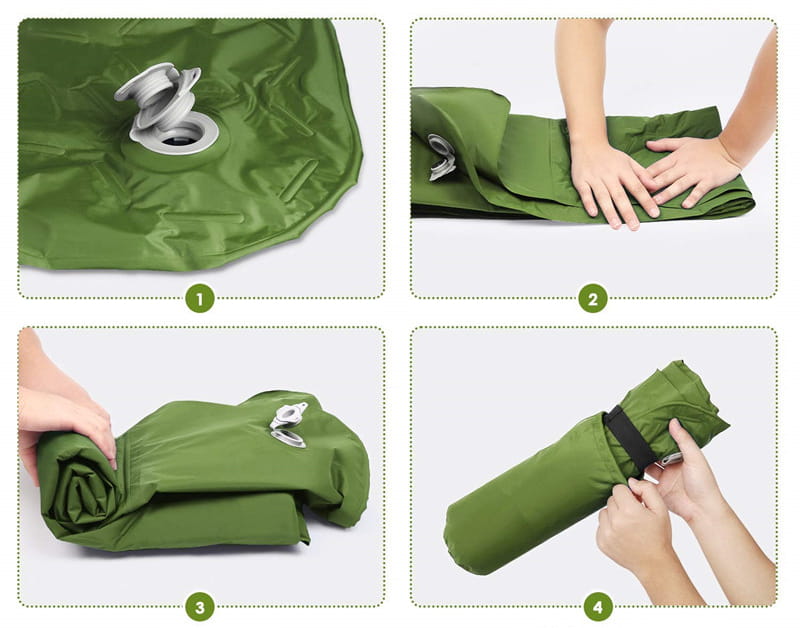 1

2

3

4